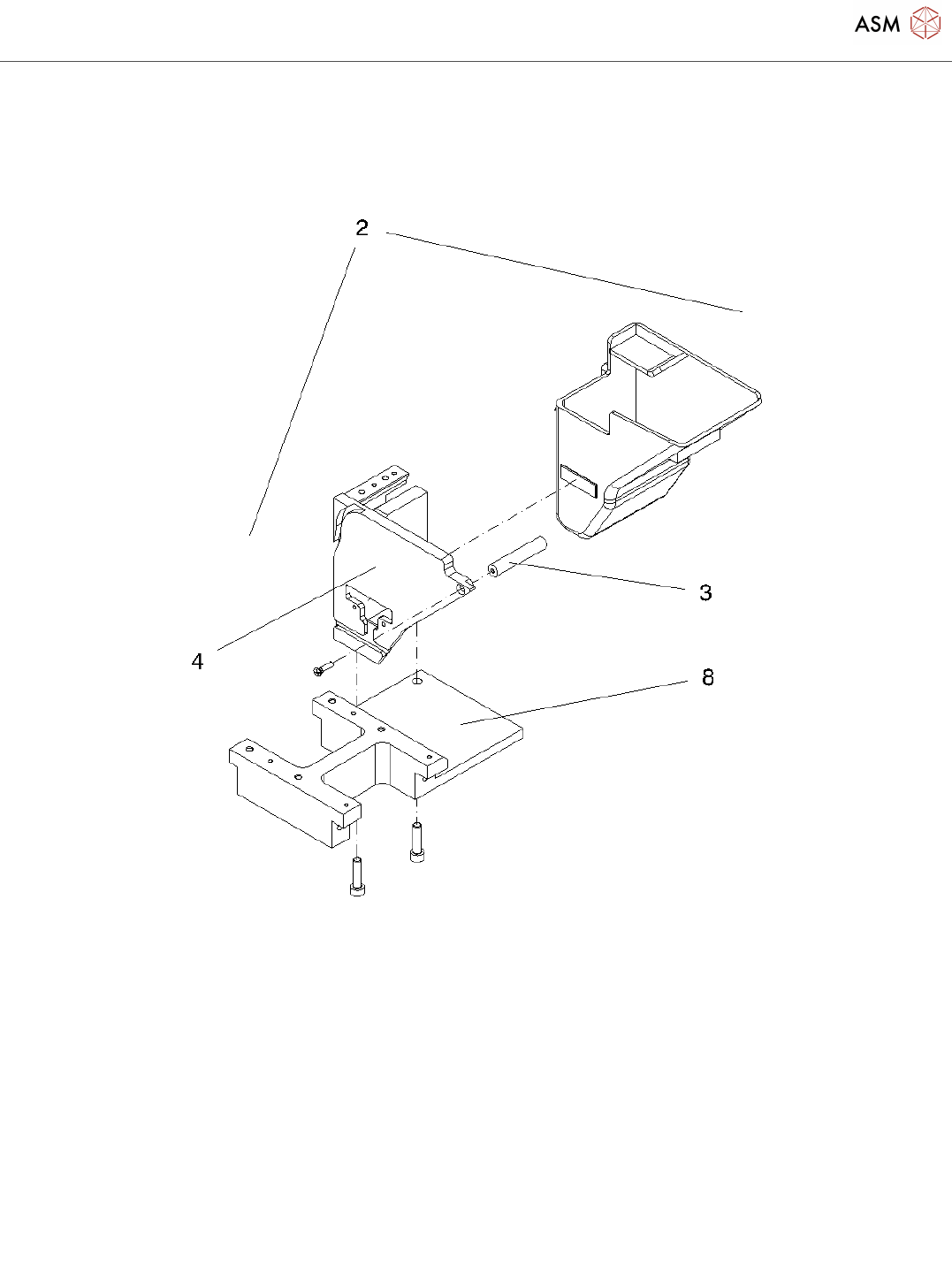 ASM

2

3

4

8