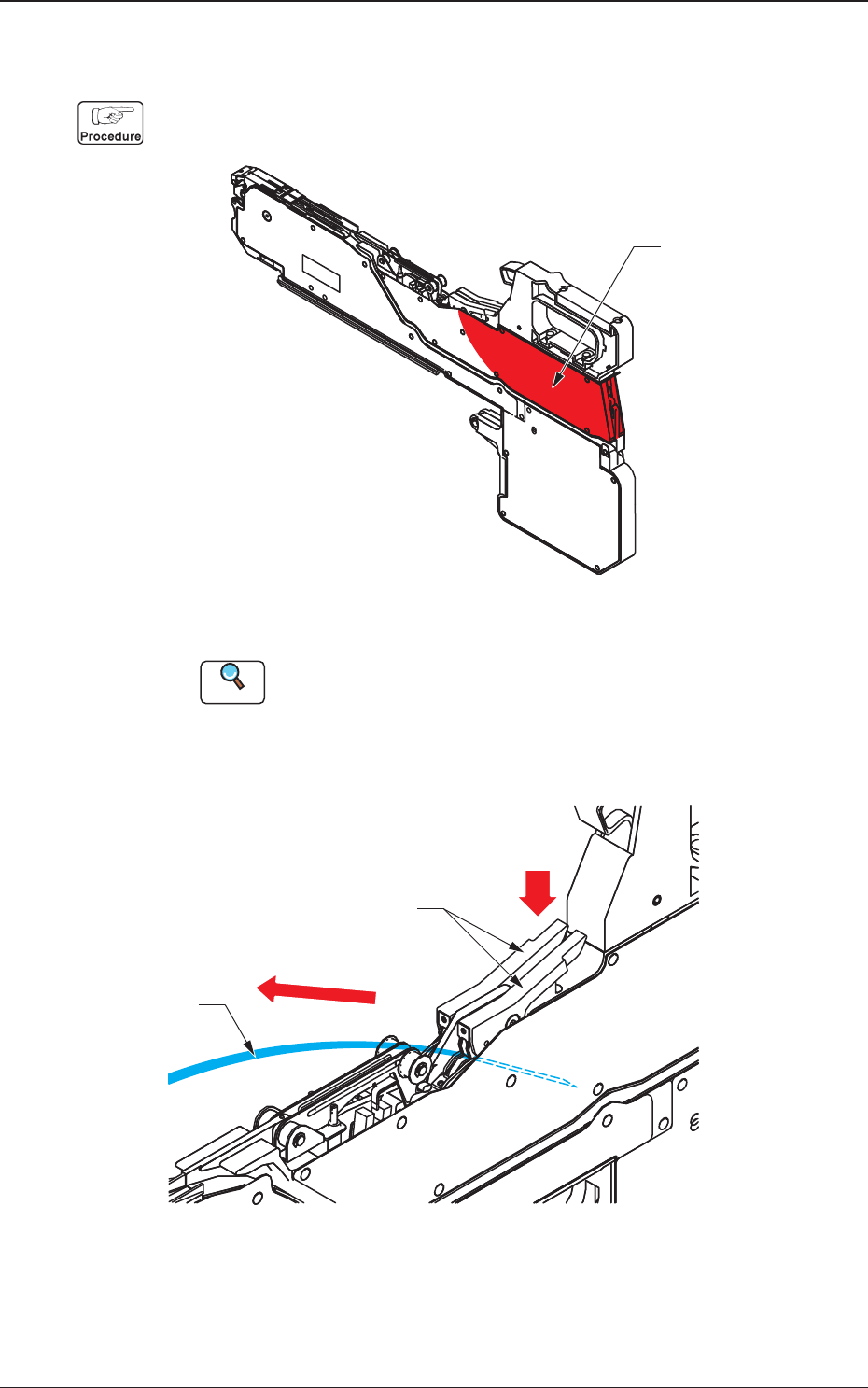 Procedure