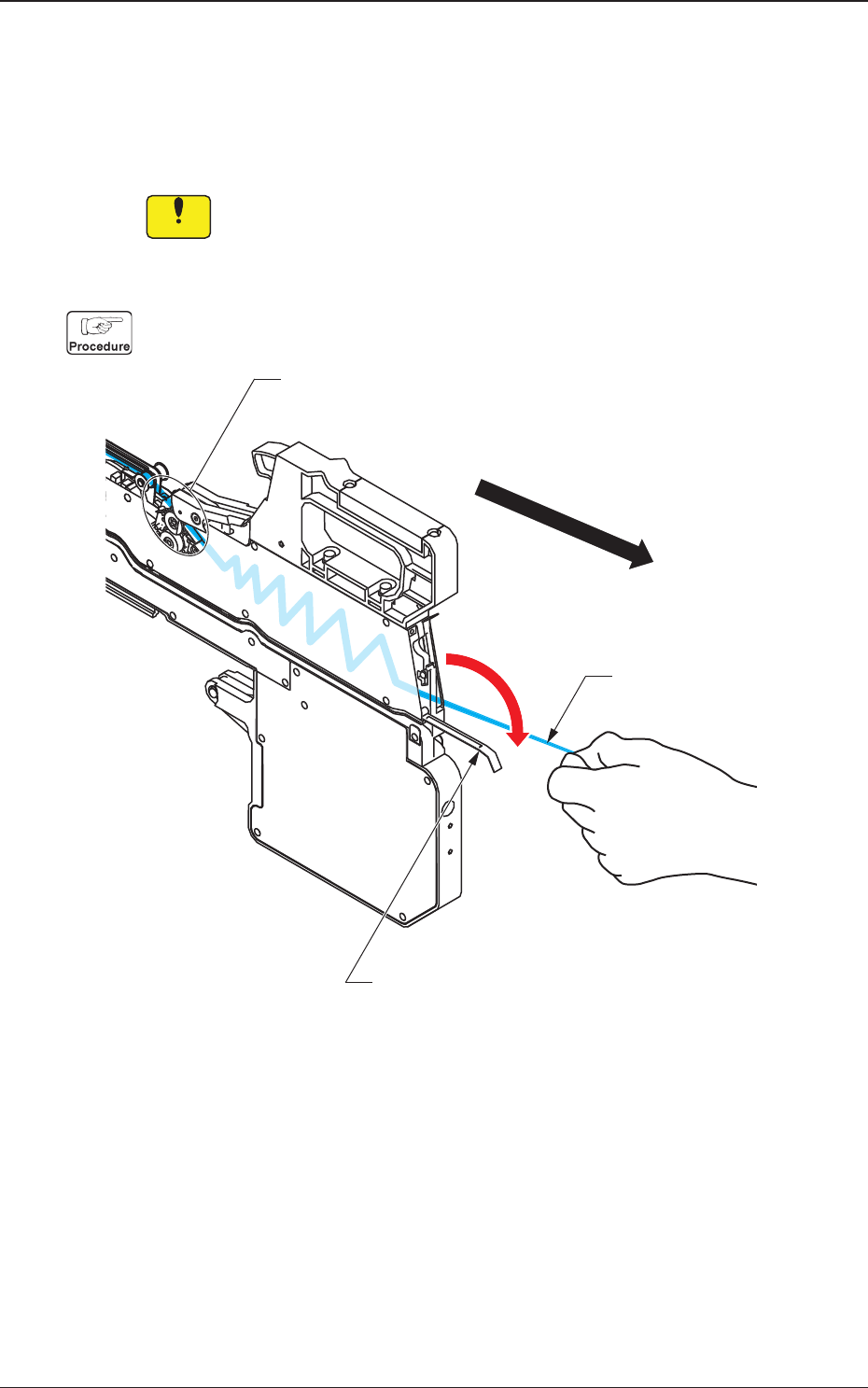 Procedure