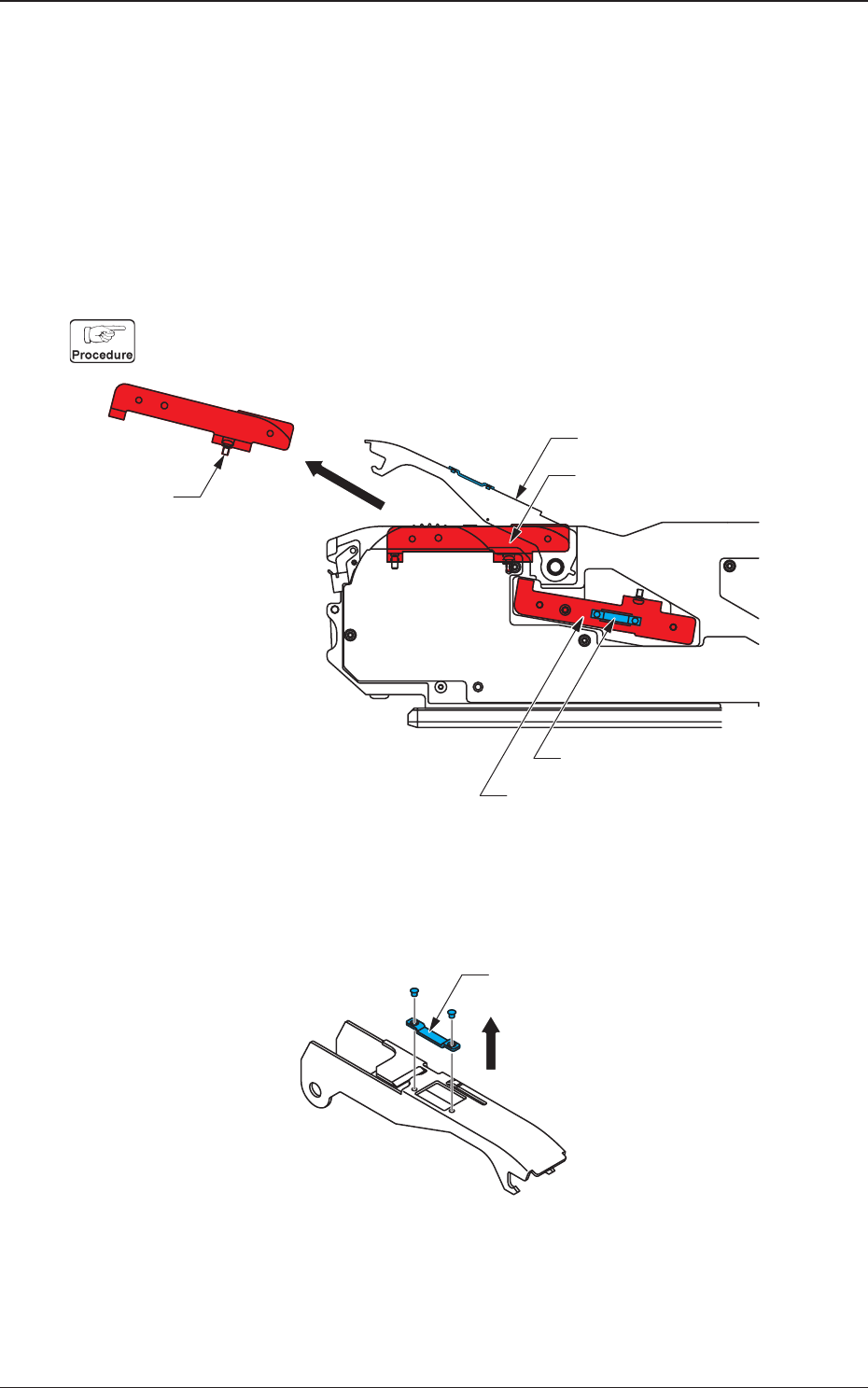 Procedure