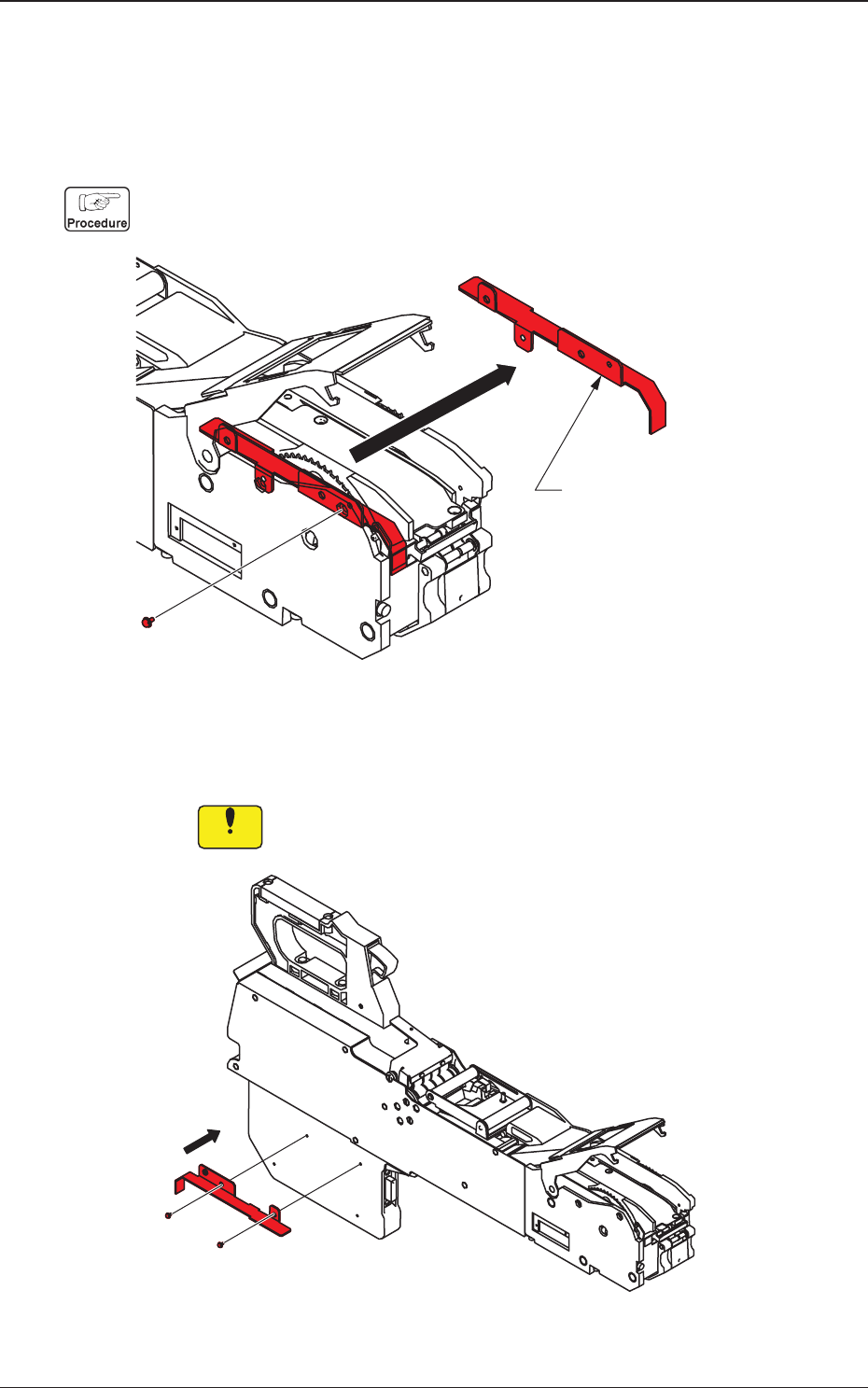 Procedure