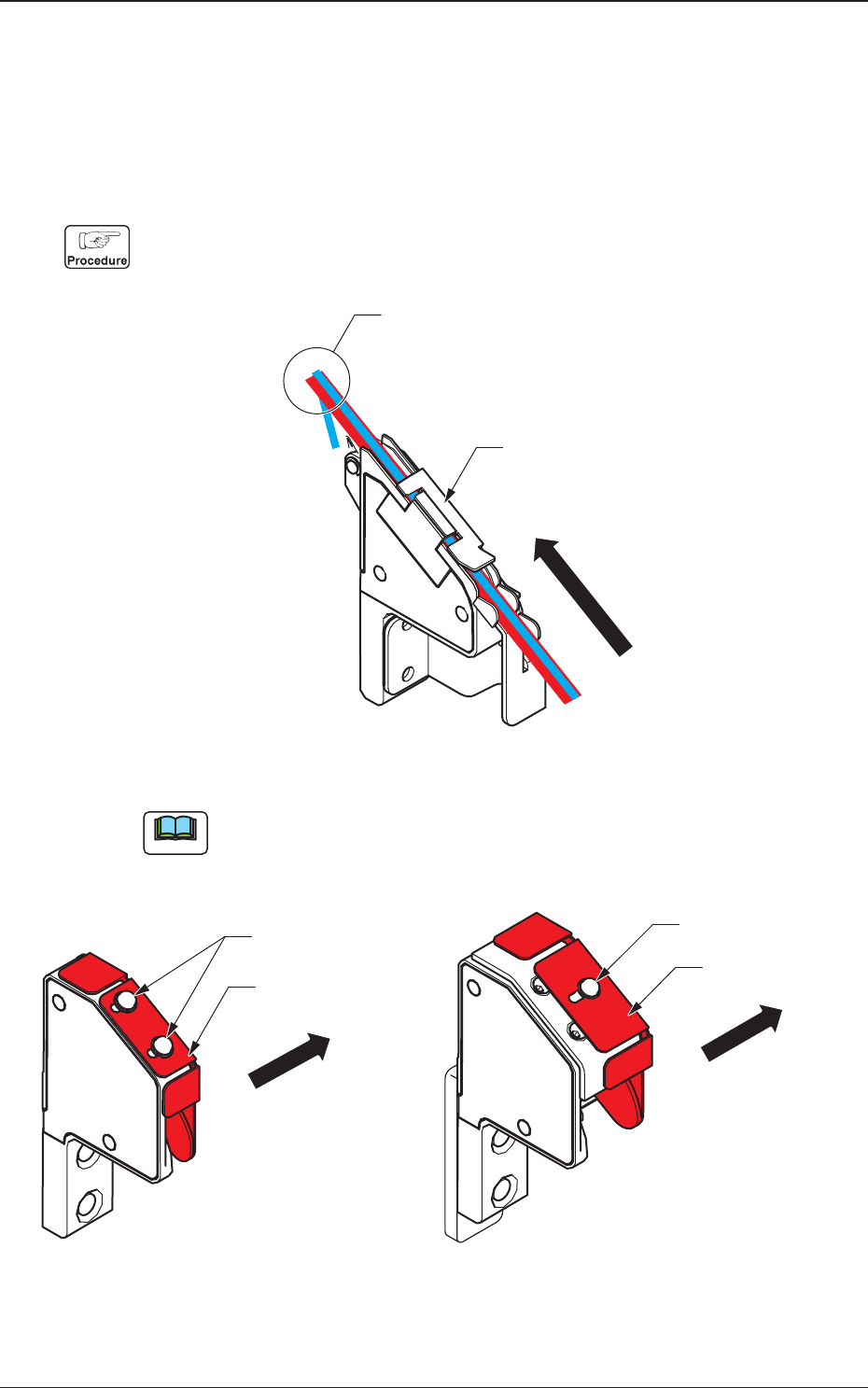 Procedure