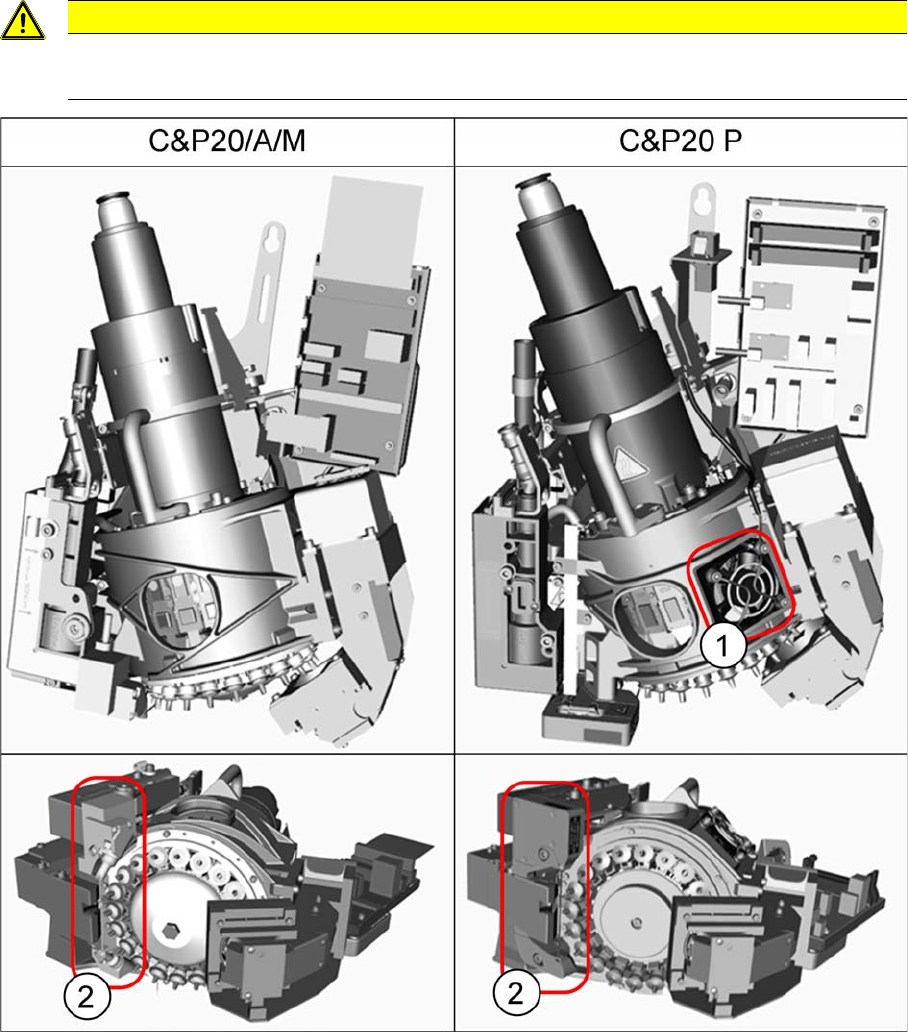 | C&P20/A/M | C&P20 P |
|---|---|
|  | 1 |
| 2 | 2 |