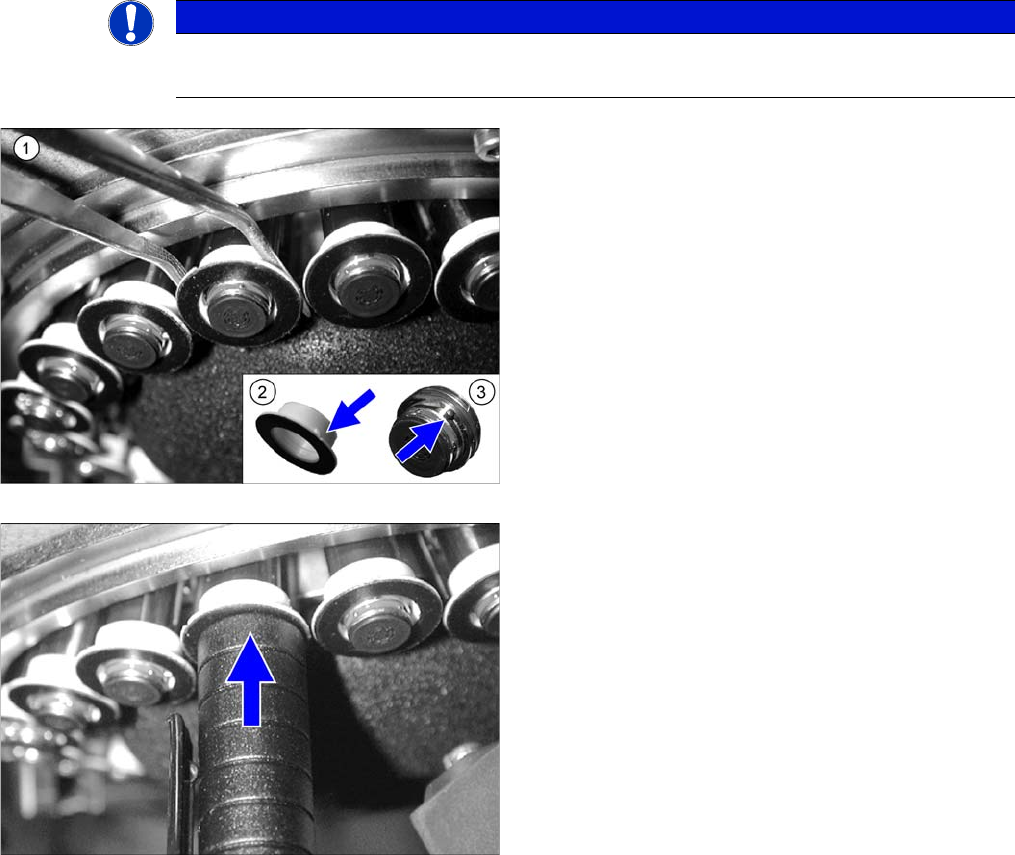 1

2

3