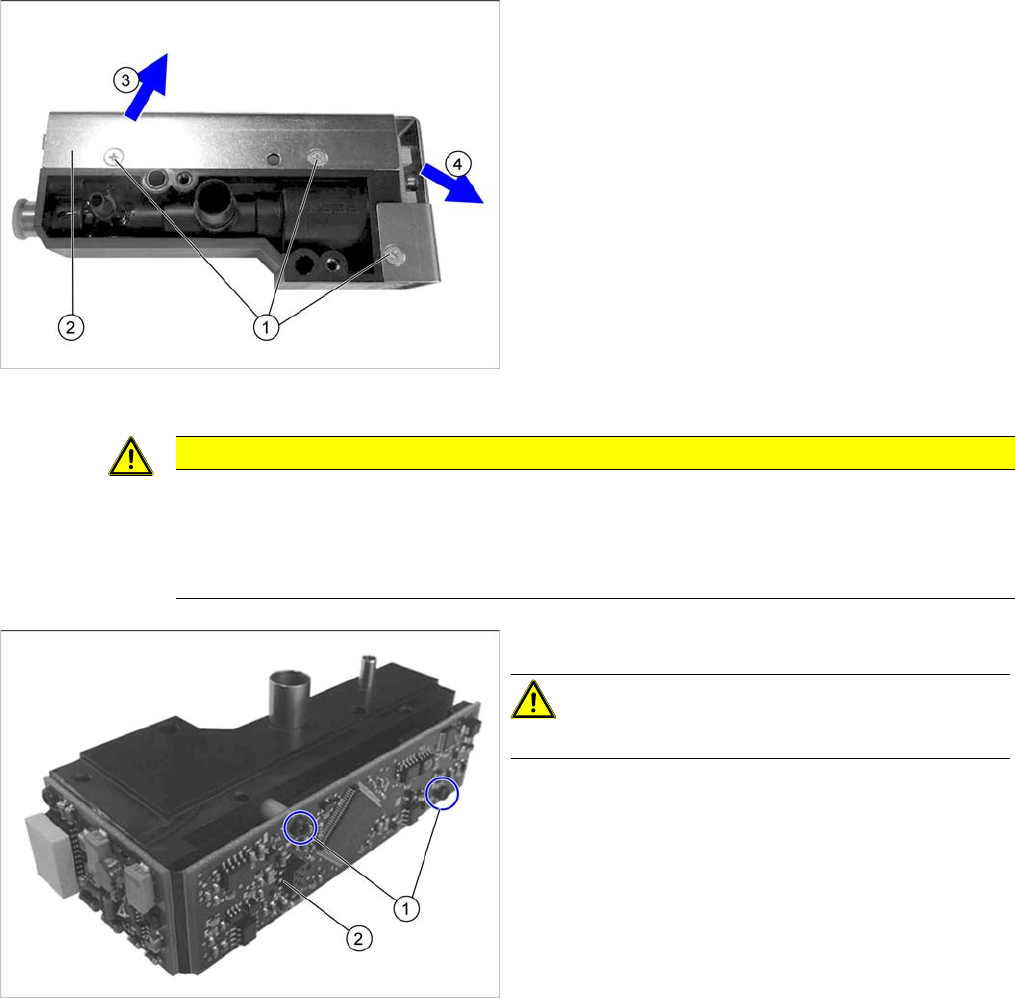 3

4

2

1

1

2