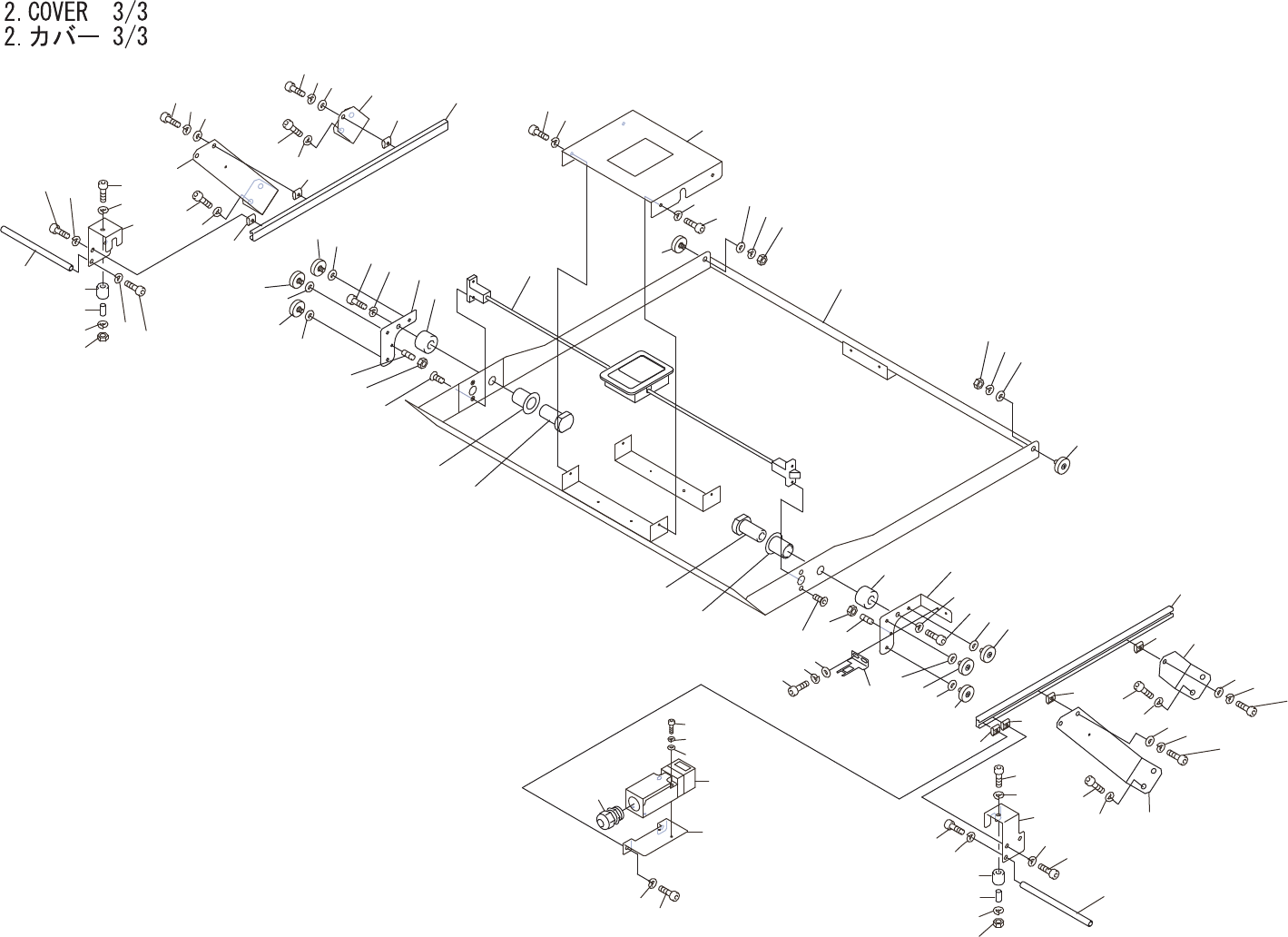 2. COVER 3/3
2. カバー 3/3