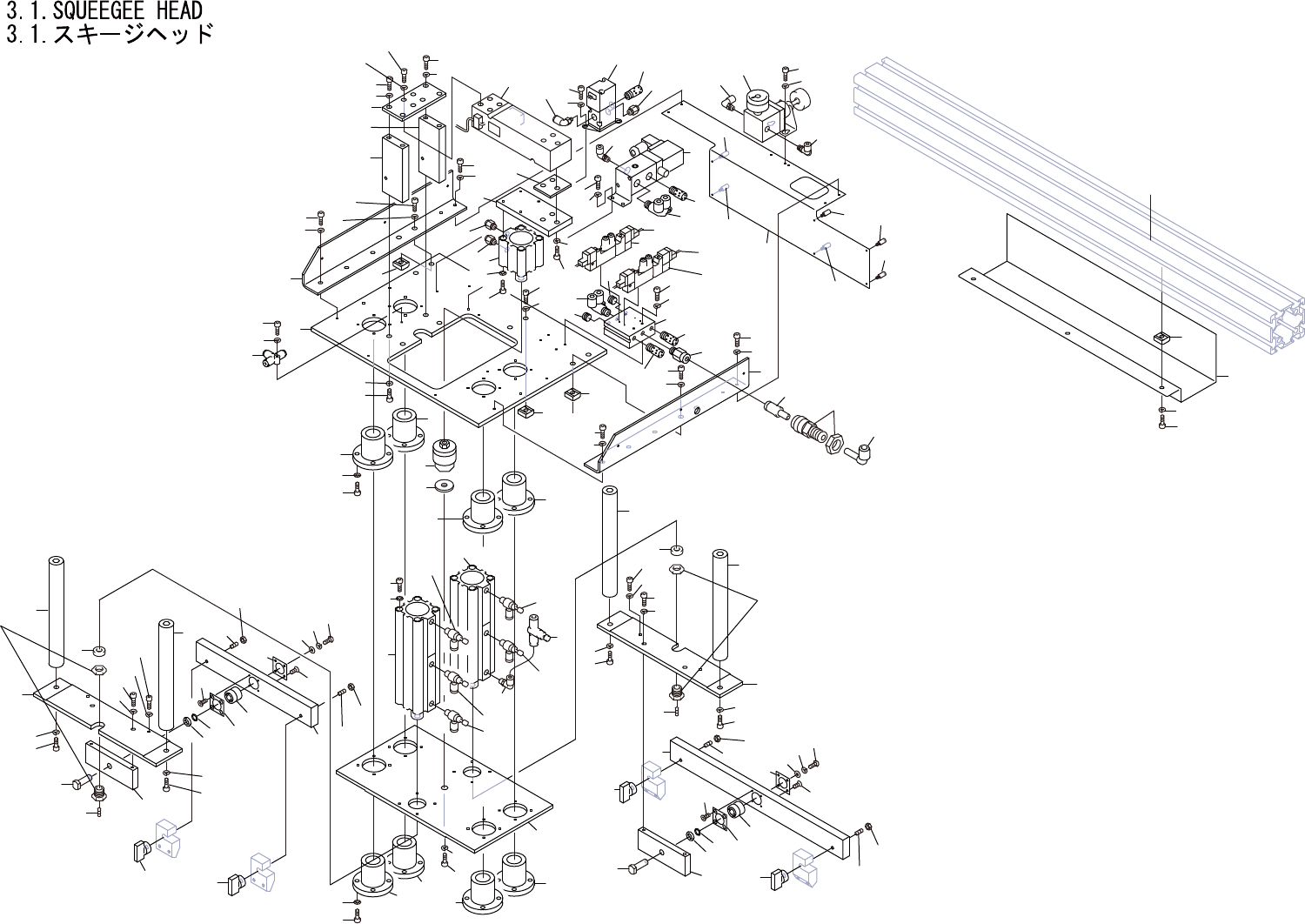 3.1.SQUEEGEE HEAD
3.1.スキージヘッド