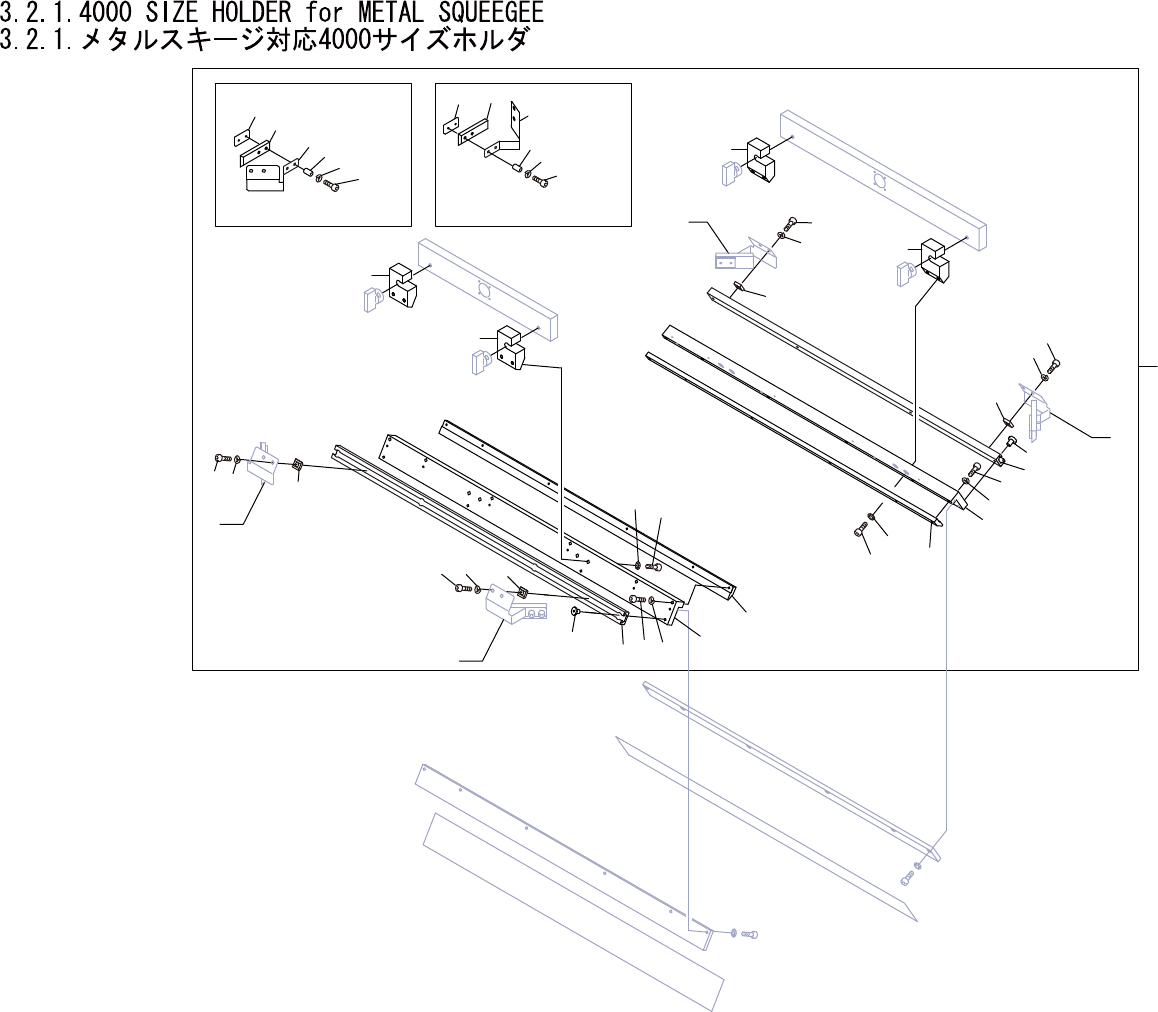 3.2.1.4000 SIZE HOLDER for METAL SQUEEGEE
3.2.1.メタルスキージ対応4000サイズホルダ