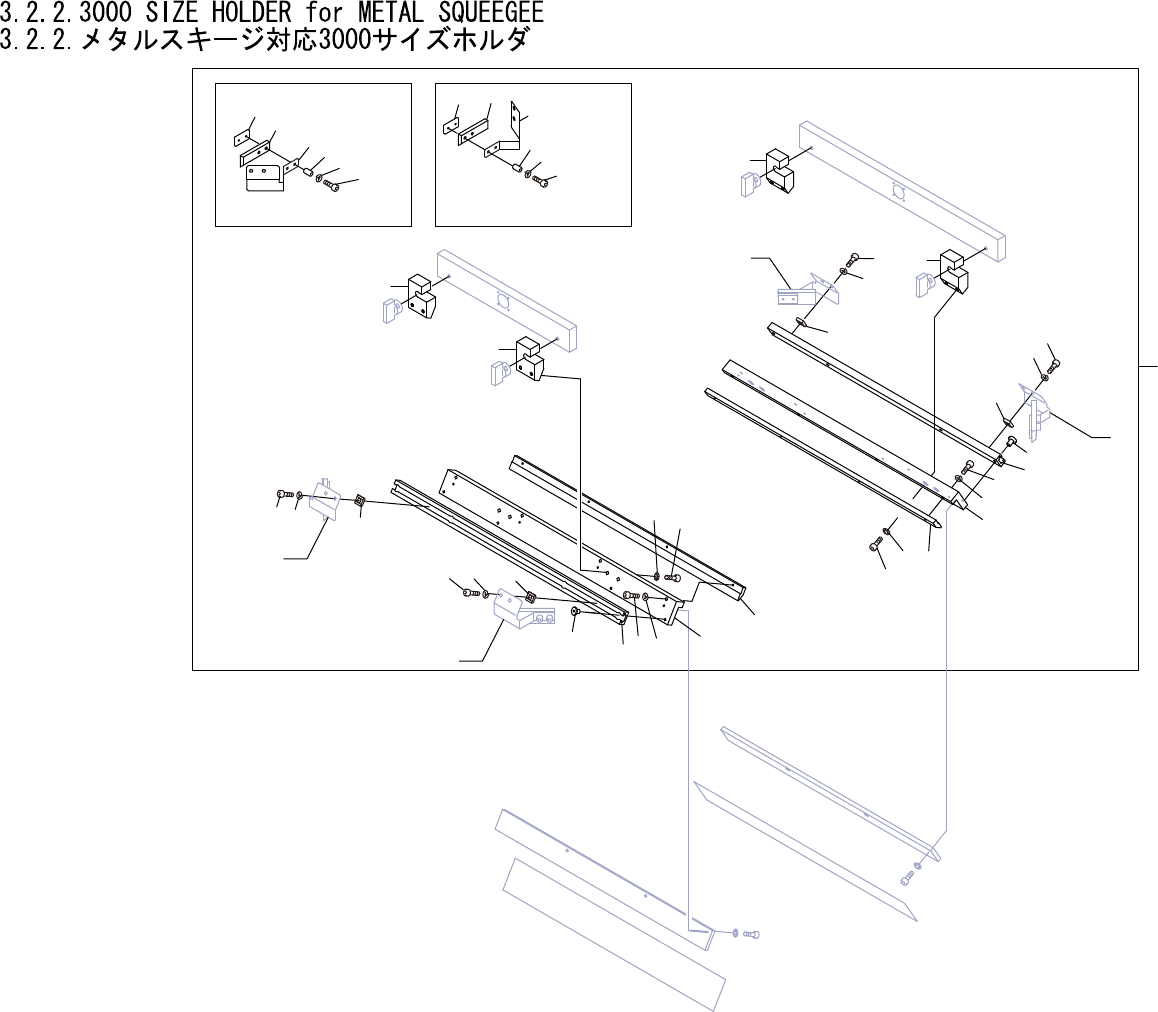 3.2.2.3000 SIZE HOLDER for METAL SQUEEGEE
3.2.2.メタルスキージ対応3000サイズホルダ