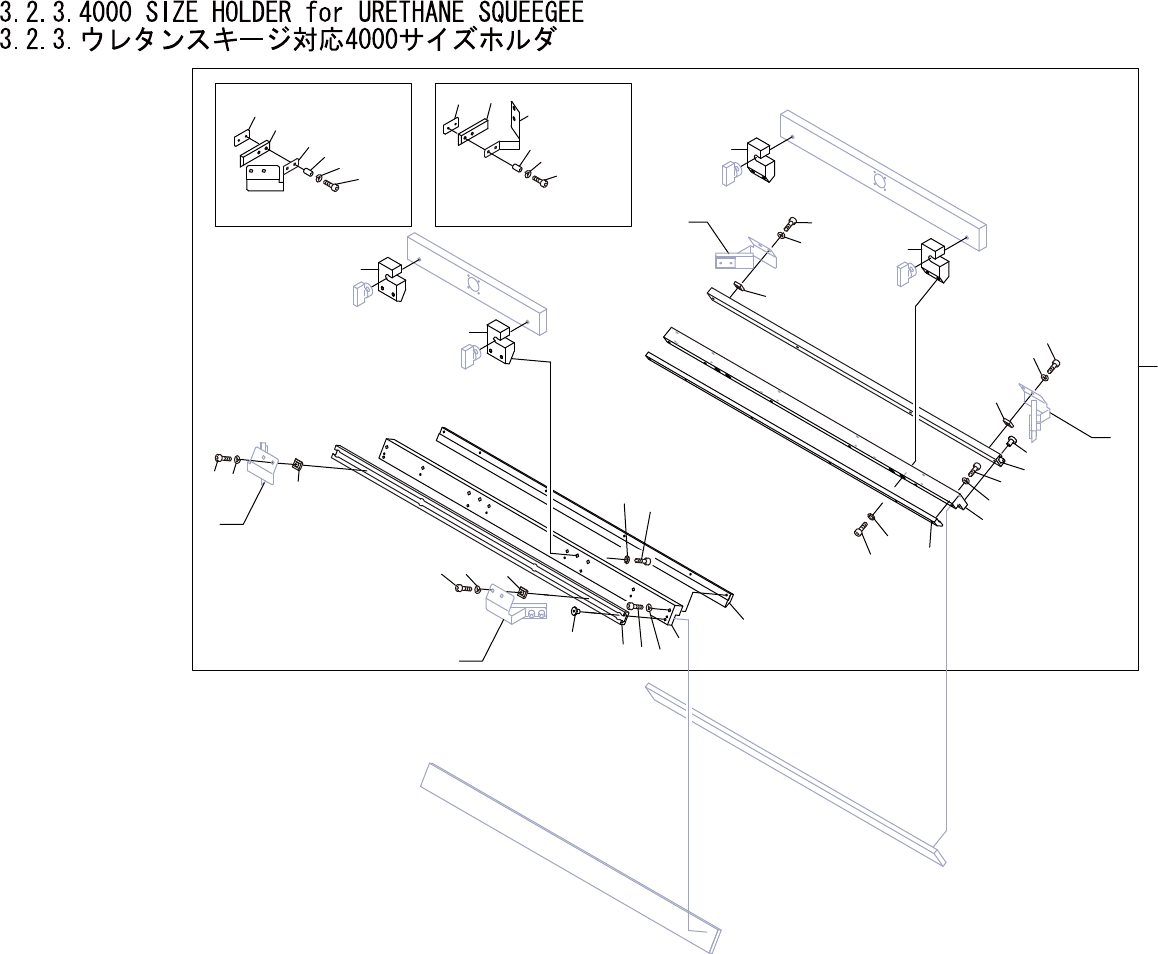 3.2.3.4000 SIZE HOLDER for URETHANE SQUEEGEE
3.2.3.ウレタンスキージ対応4000サイズホルダ