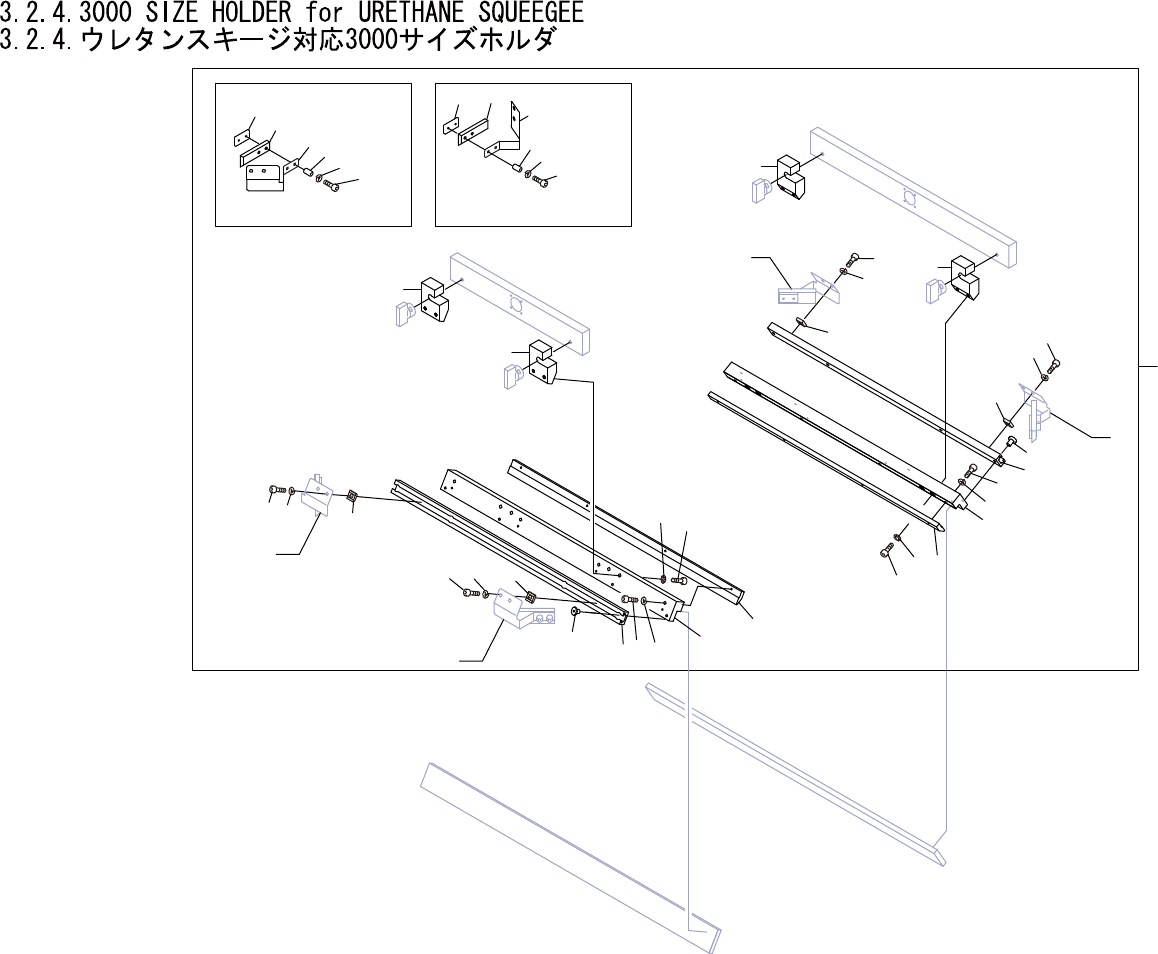 3.2.4.3000 SIZE HOLDER for URETHANE SQUEEGEE
3.2.4.ウレタンスキージ対応3000サイズホルダ