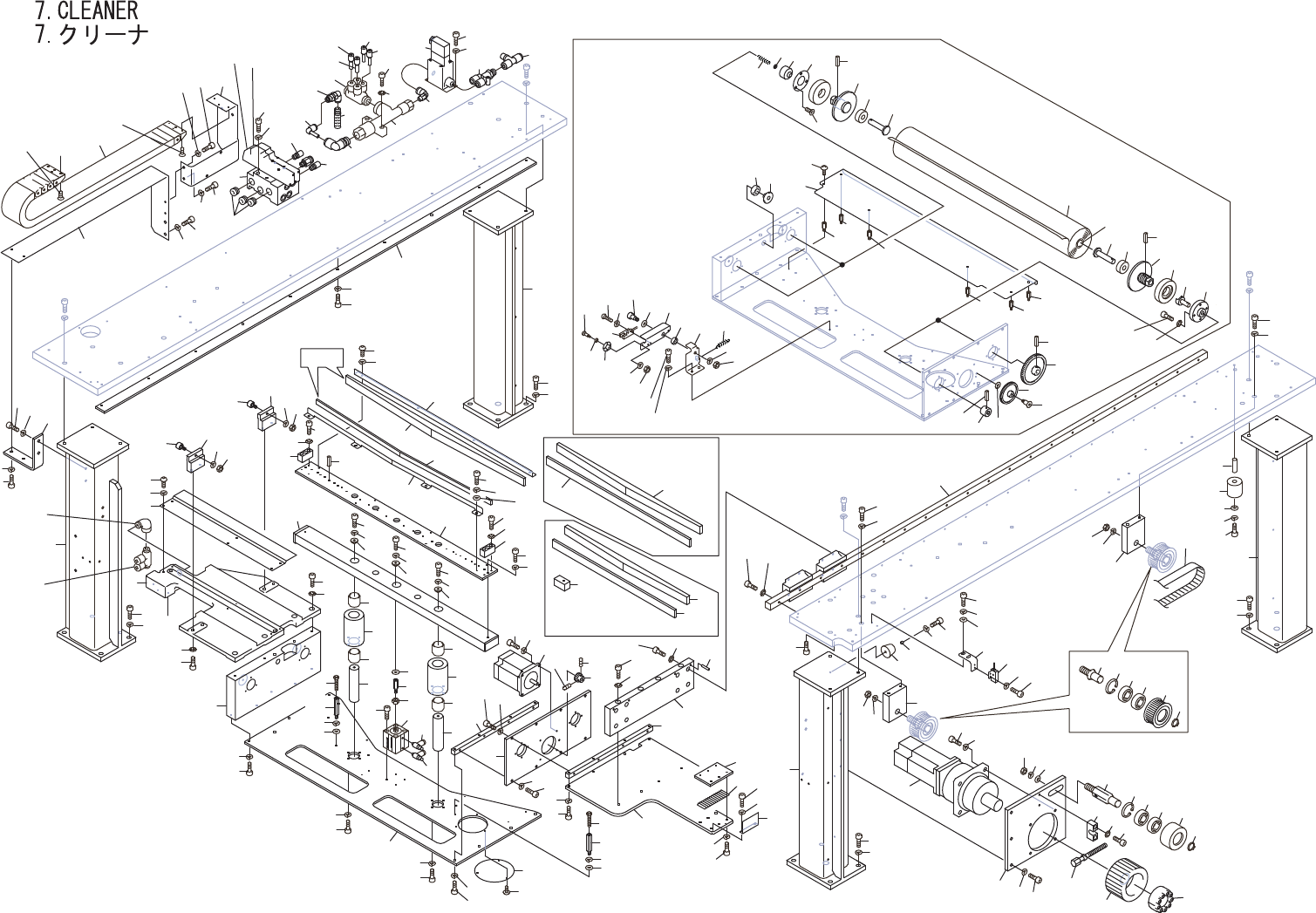 7. CLEANER
7. クリーナ