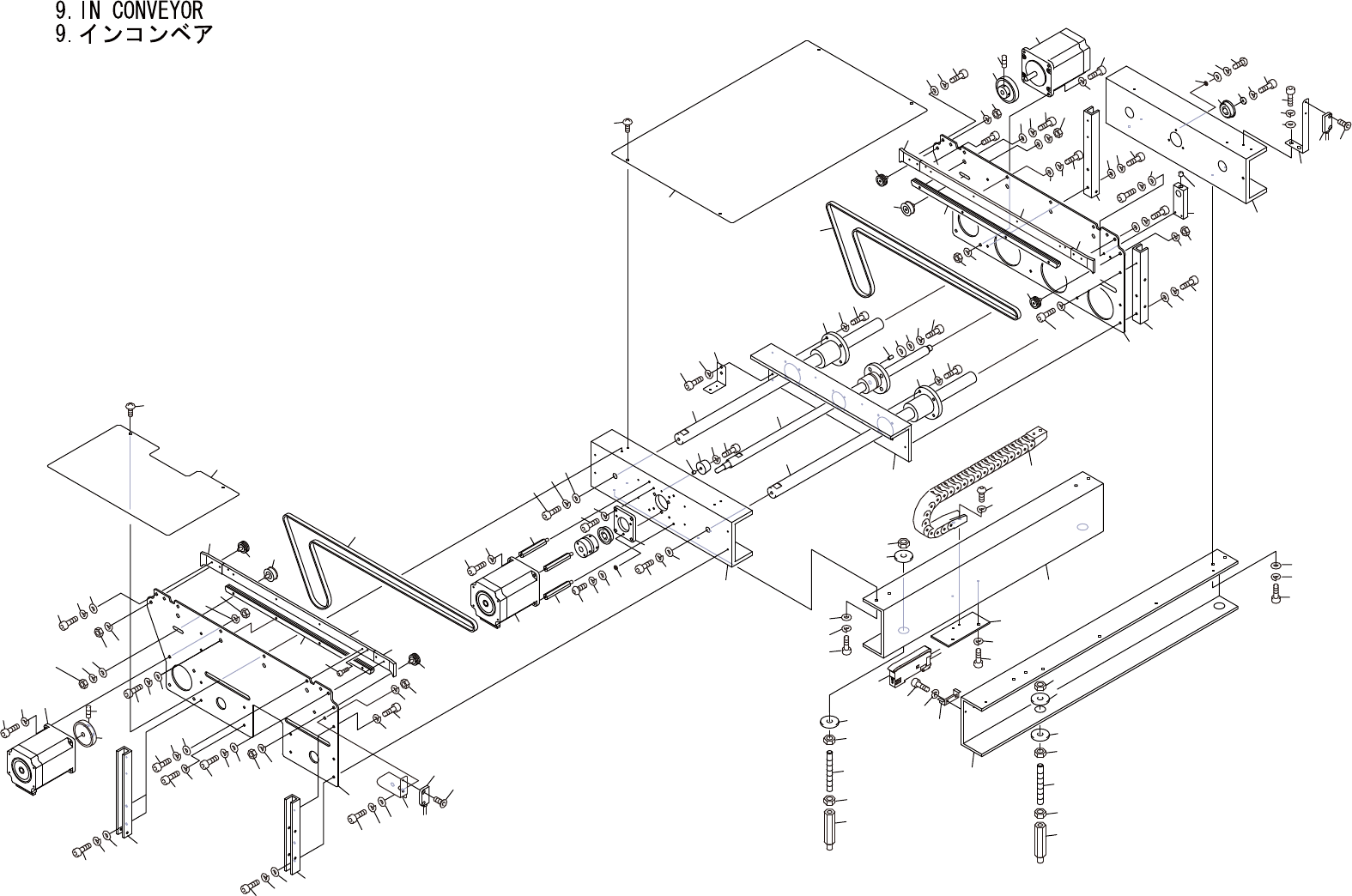 9. IN CONVEYOR
9. インコンベア