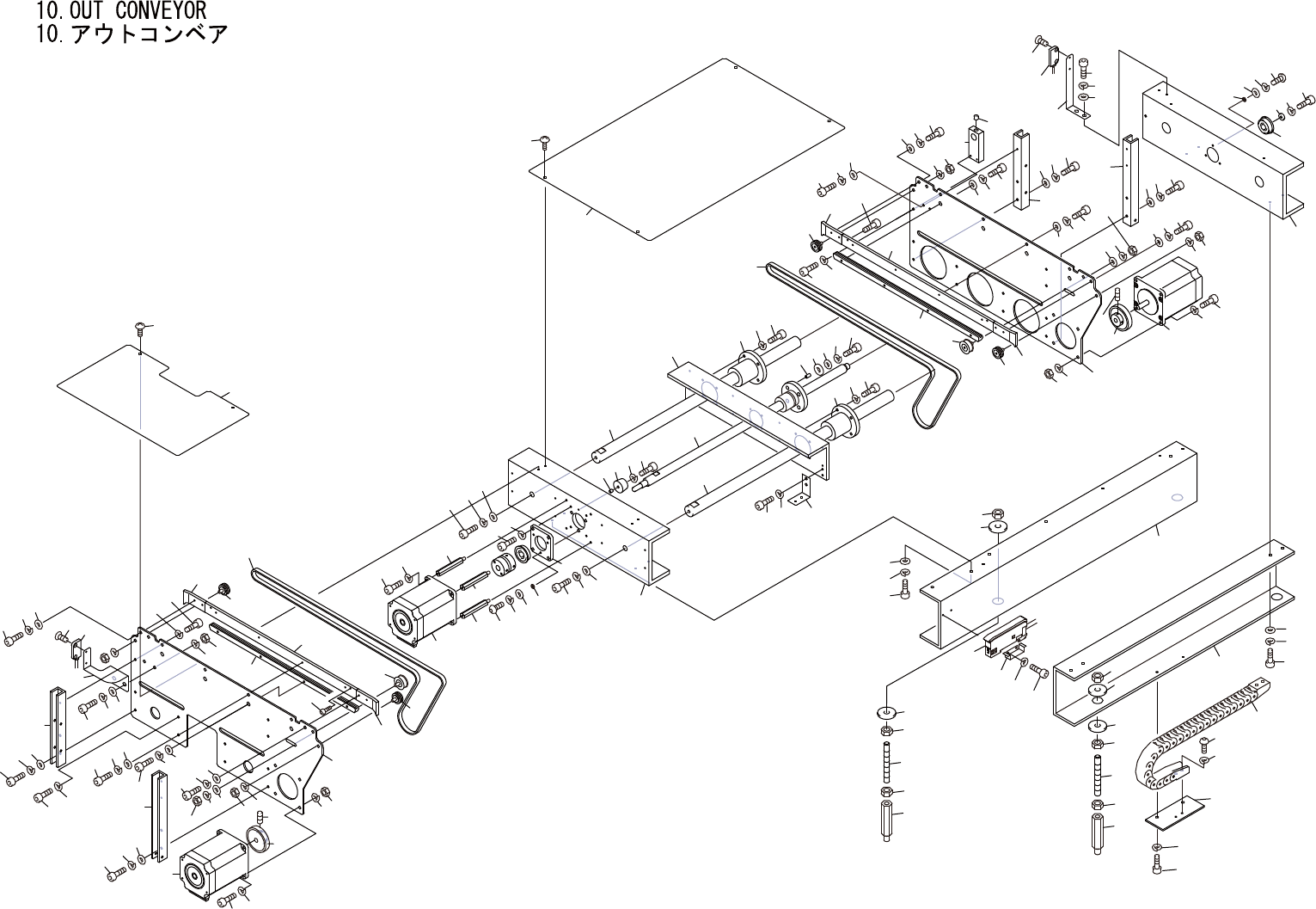 10. OUT CONVEYOR
10. アウトコンベア