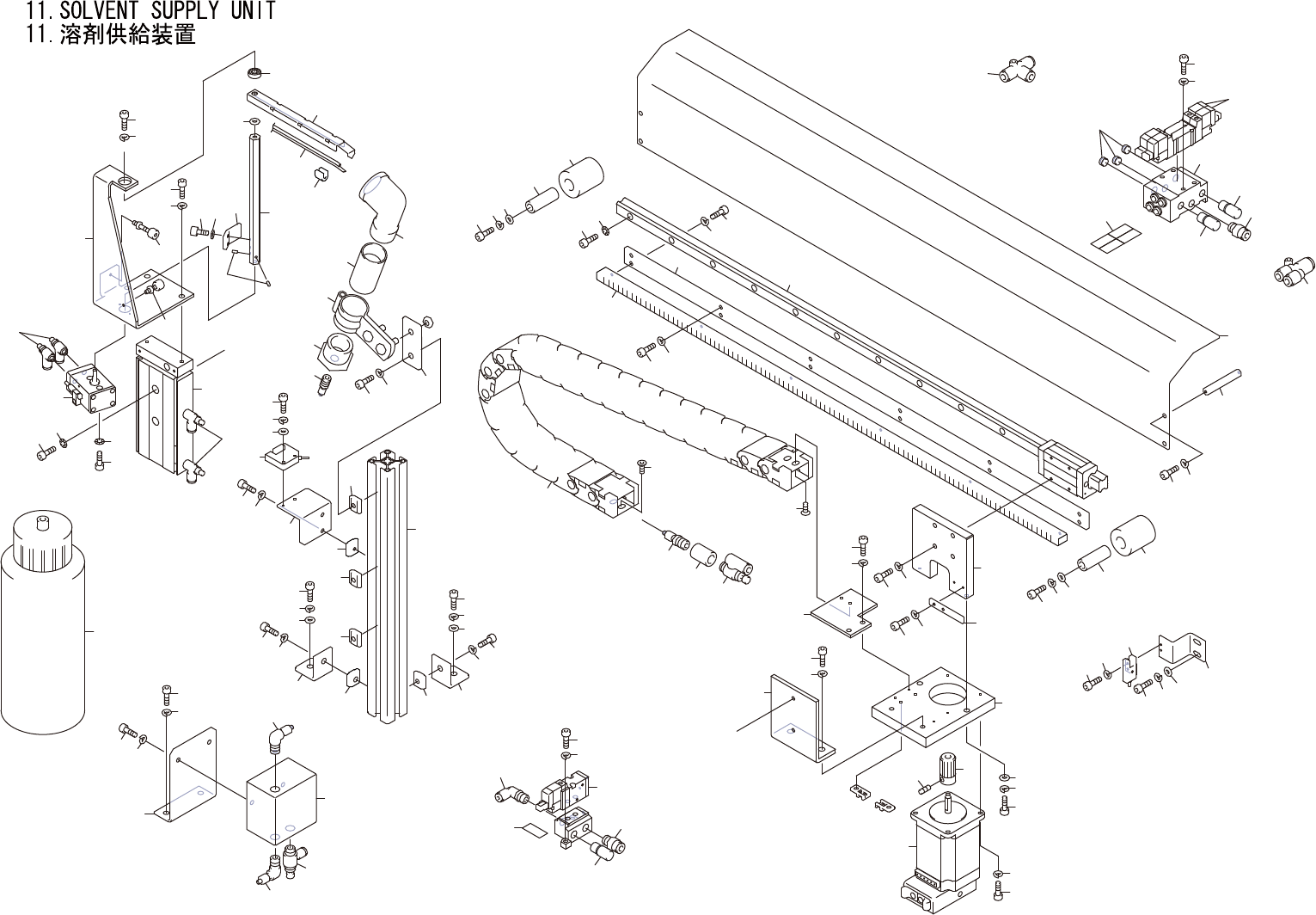 11. SOLVENT SUPPLY UNIT
11. 溶剤供給装置