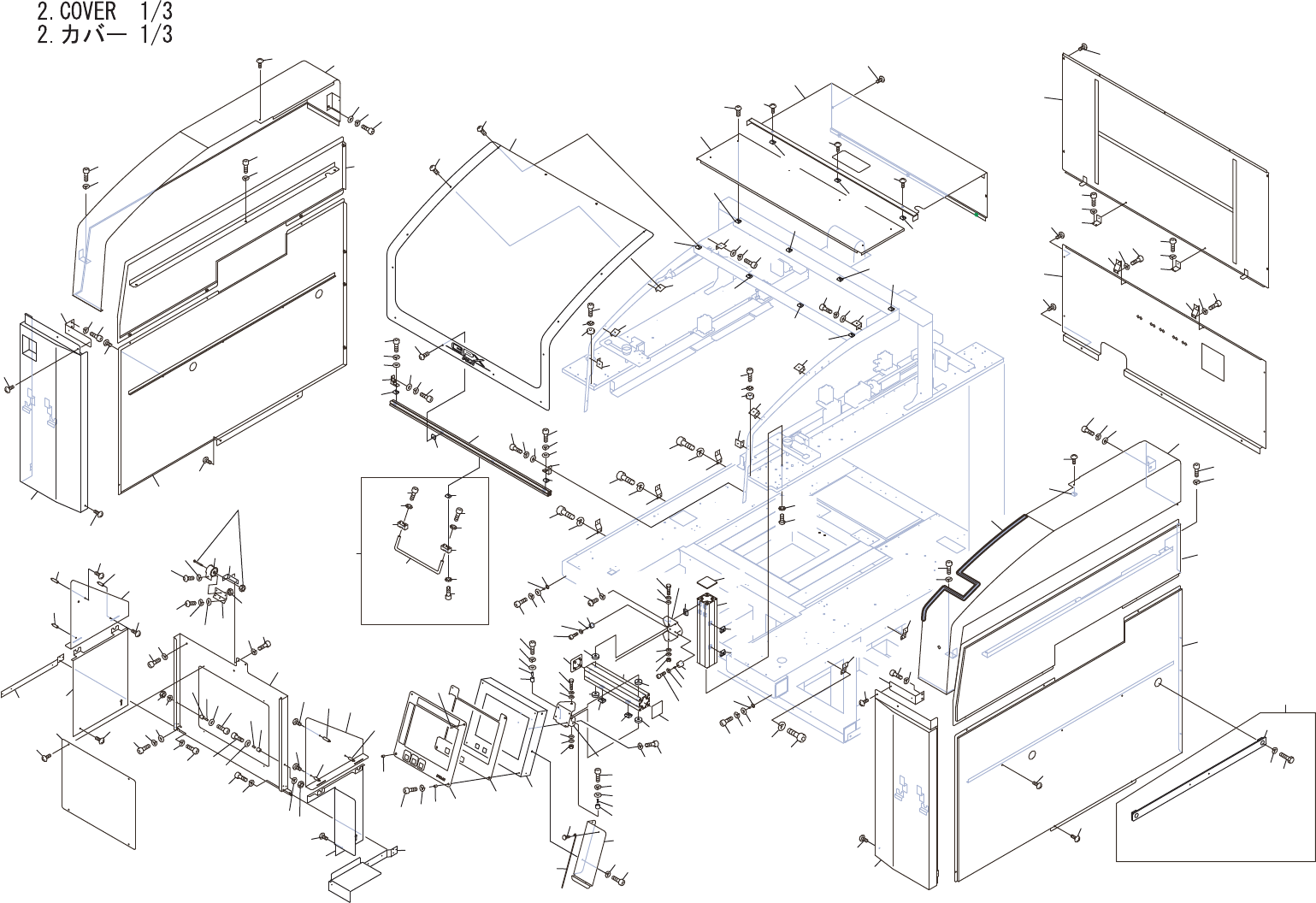 2. COVER 1/3
2. カバー 1/3