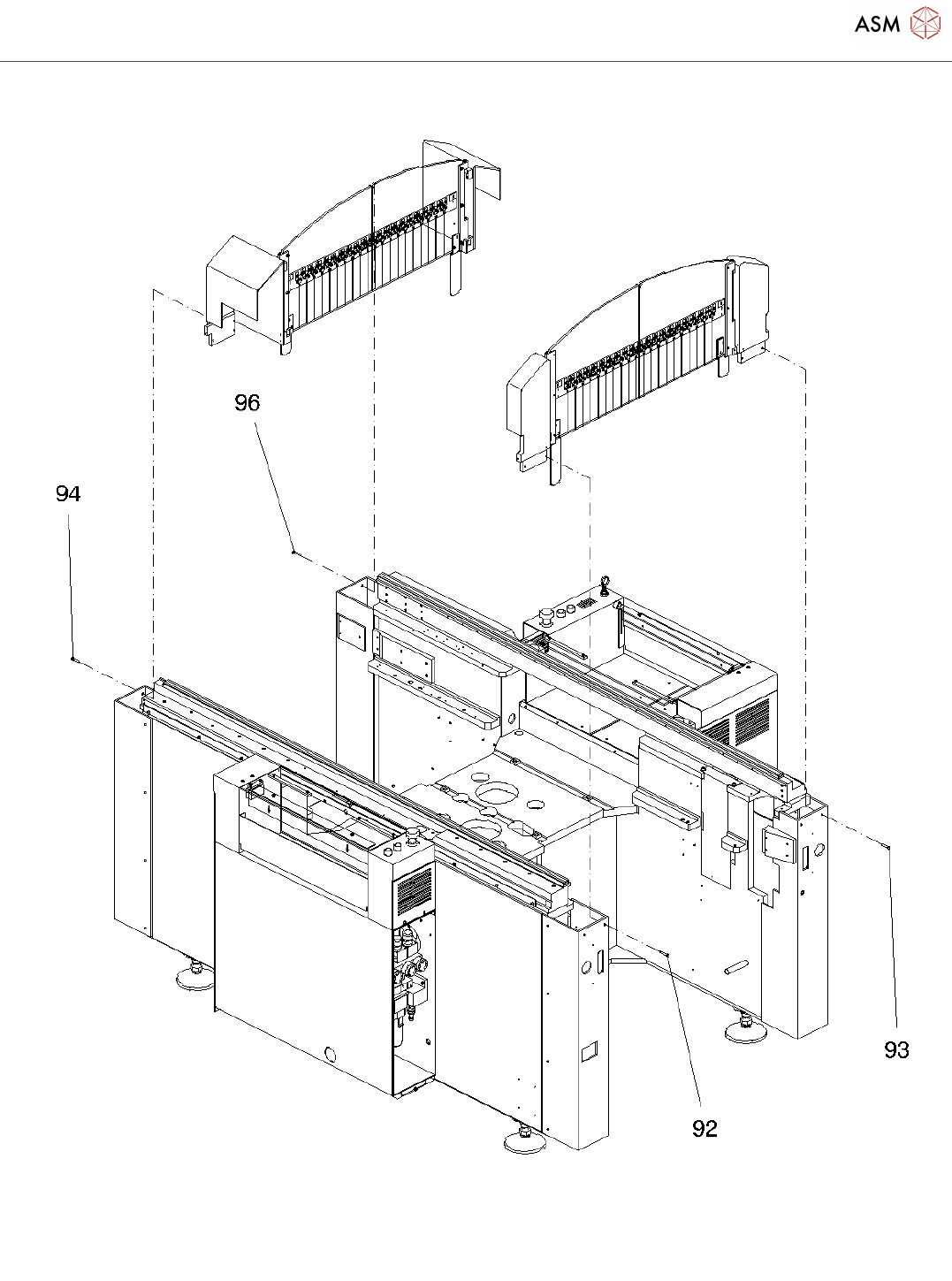 ASM

96

94

93

92