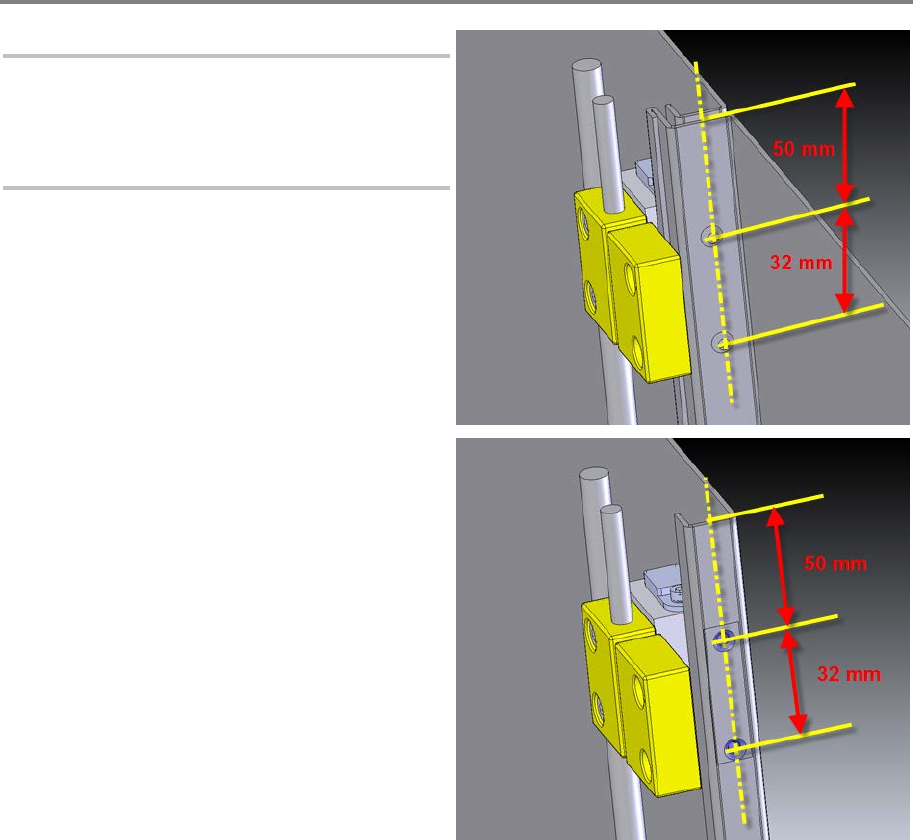 50 mm

32 mm

50 mm

32 mm