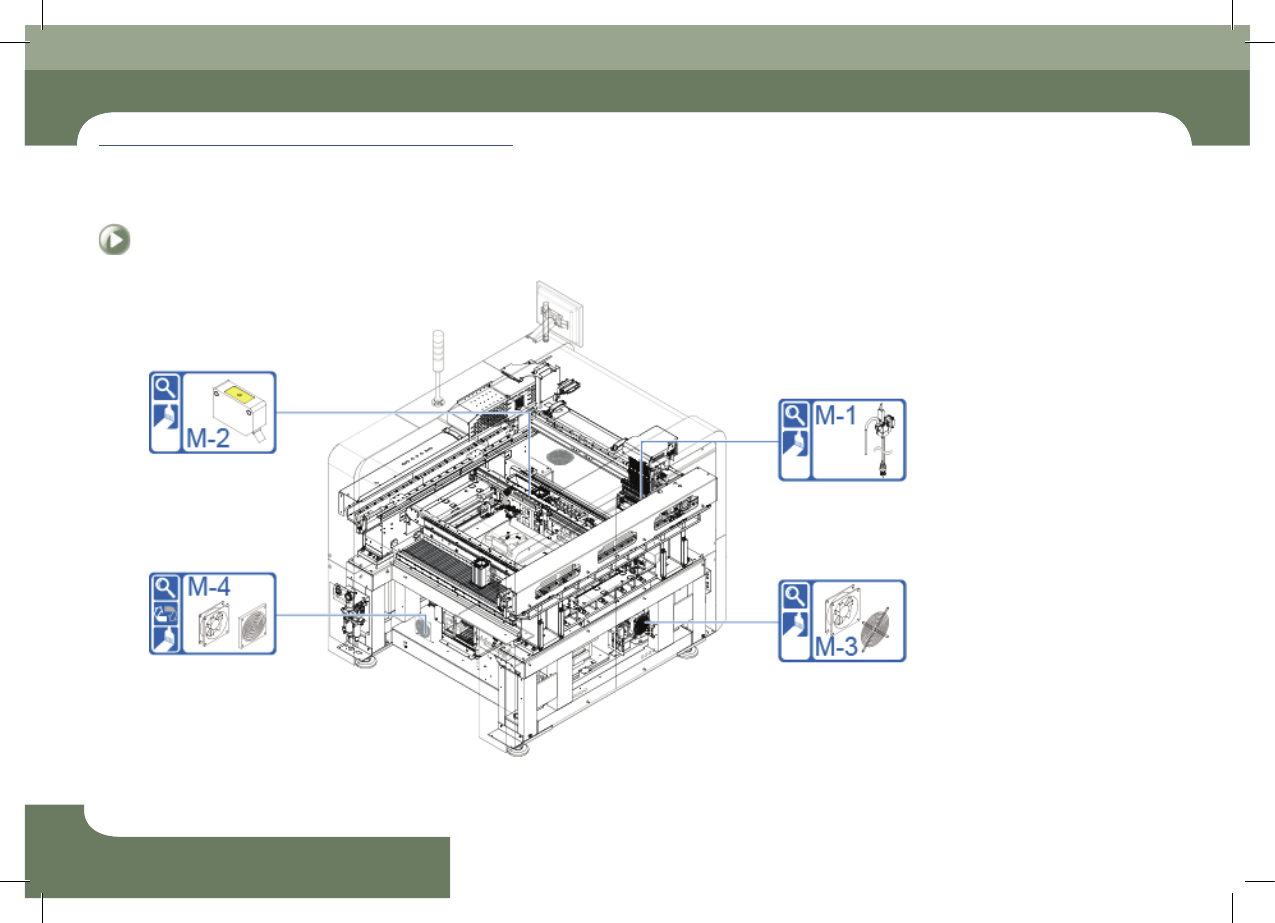 M-2

M-1

M-4

M-3