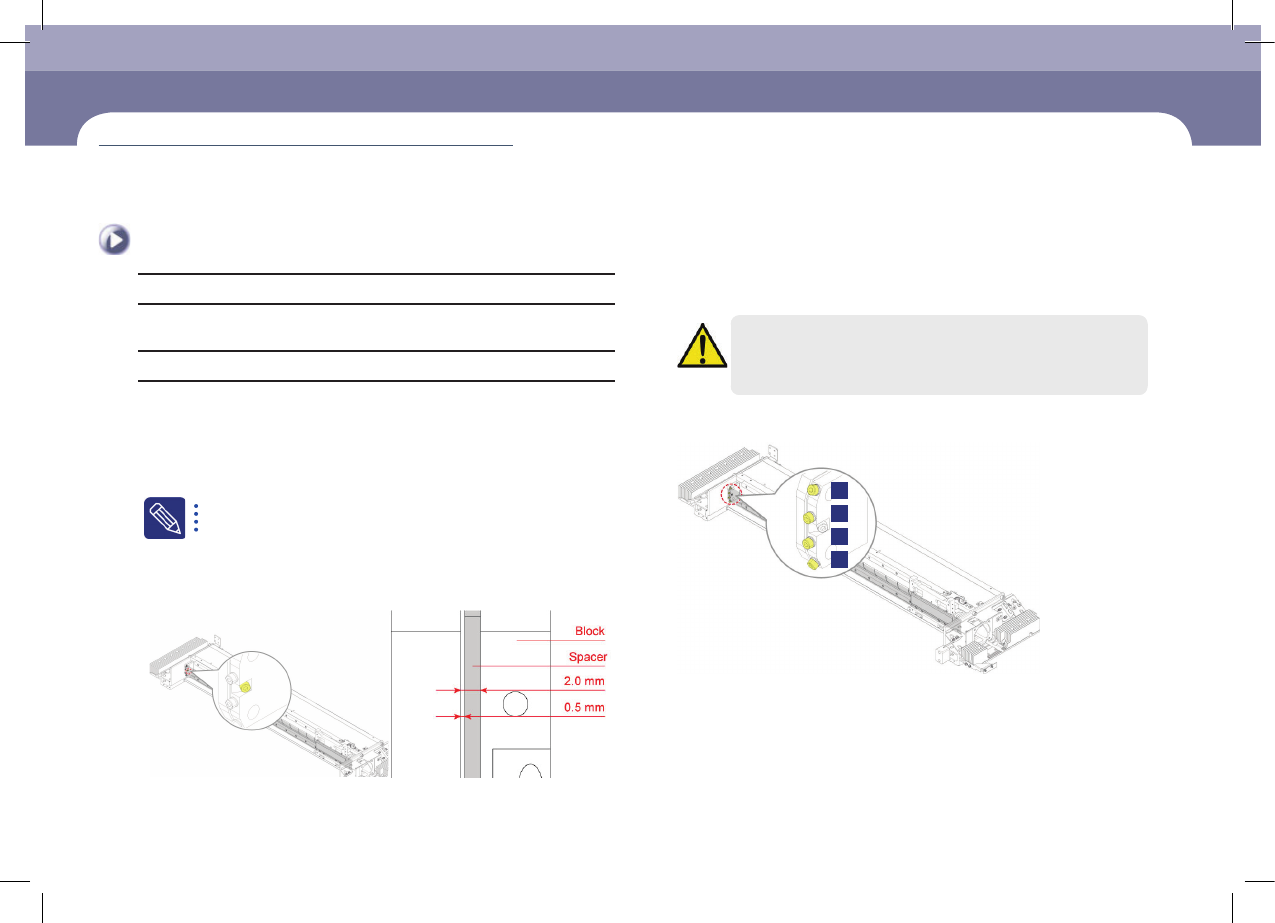 Block

Spacer

2.0 mm

0.5 mm