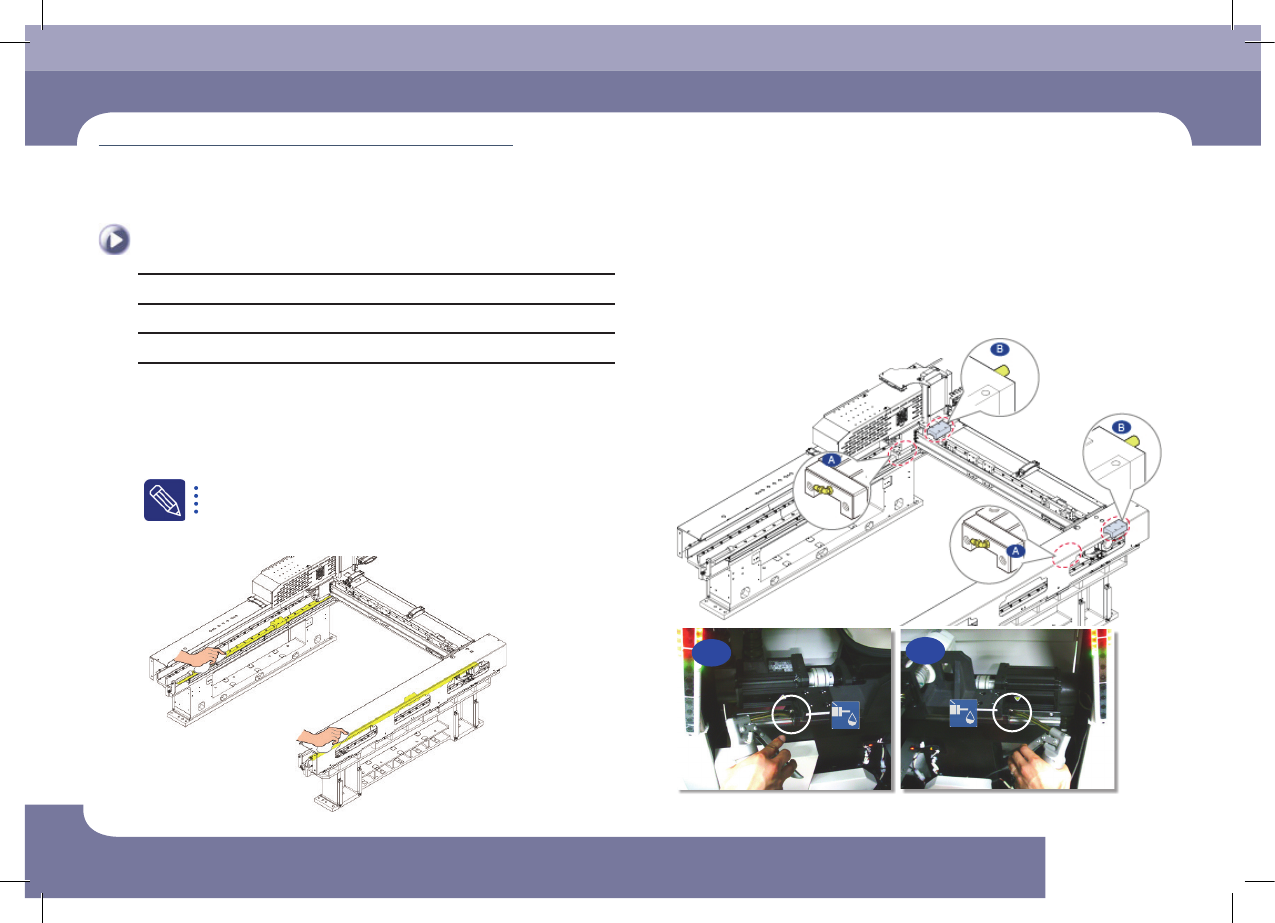 B

B

A

A