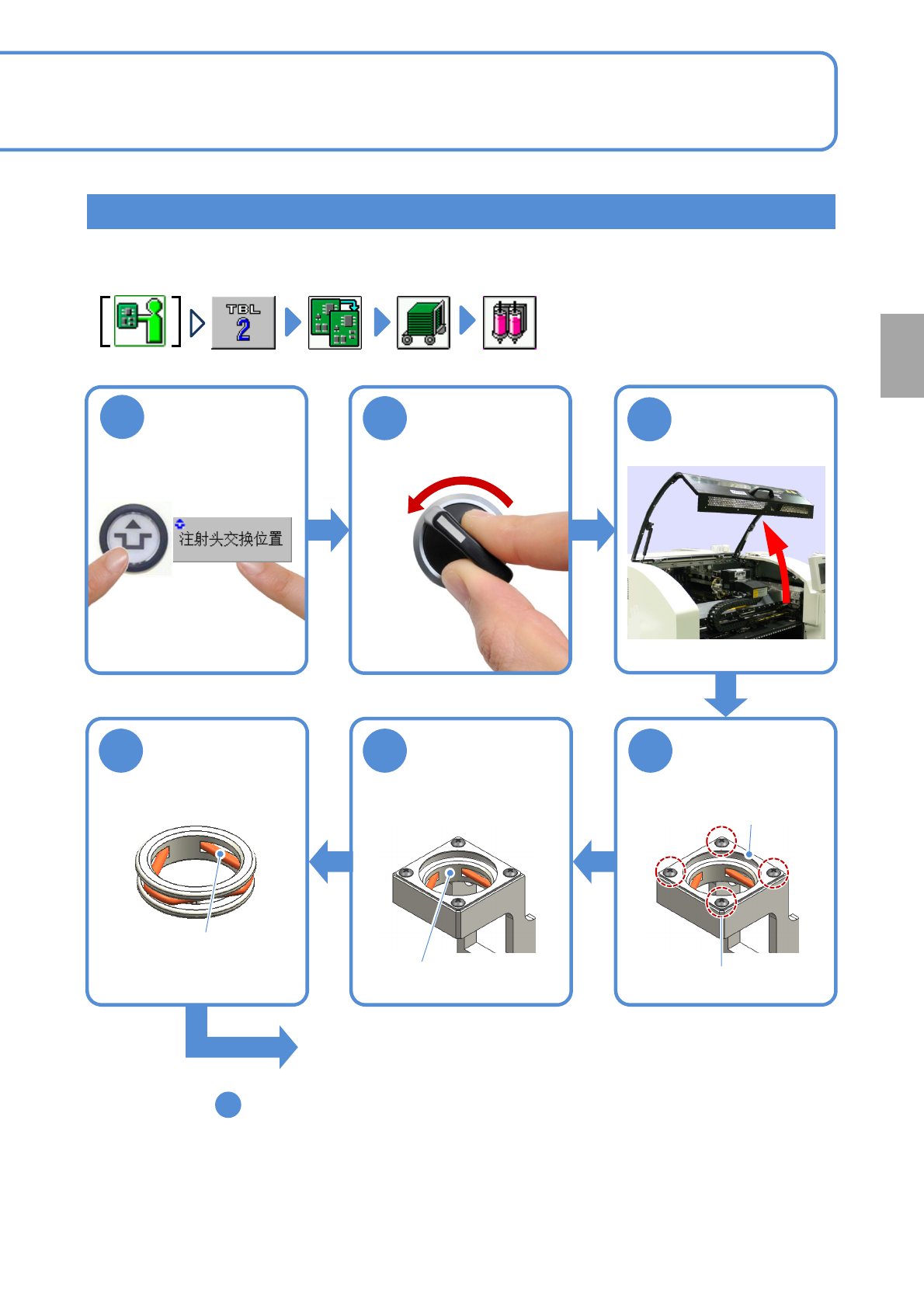 TBL
2

注射头交换位置