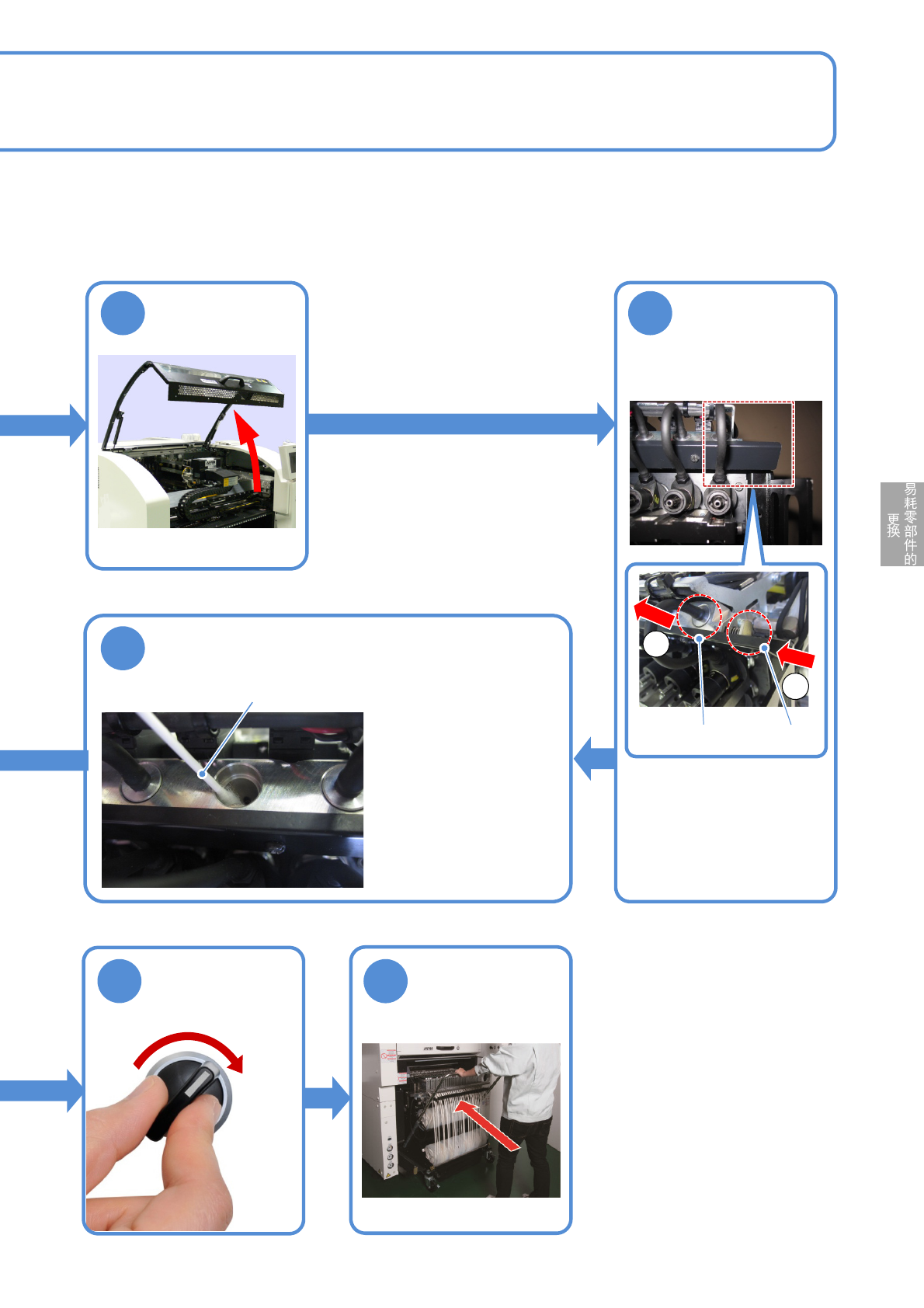 易耗零部件的更换