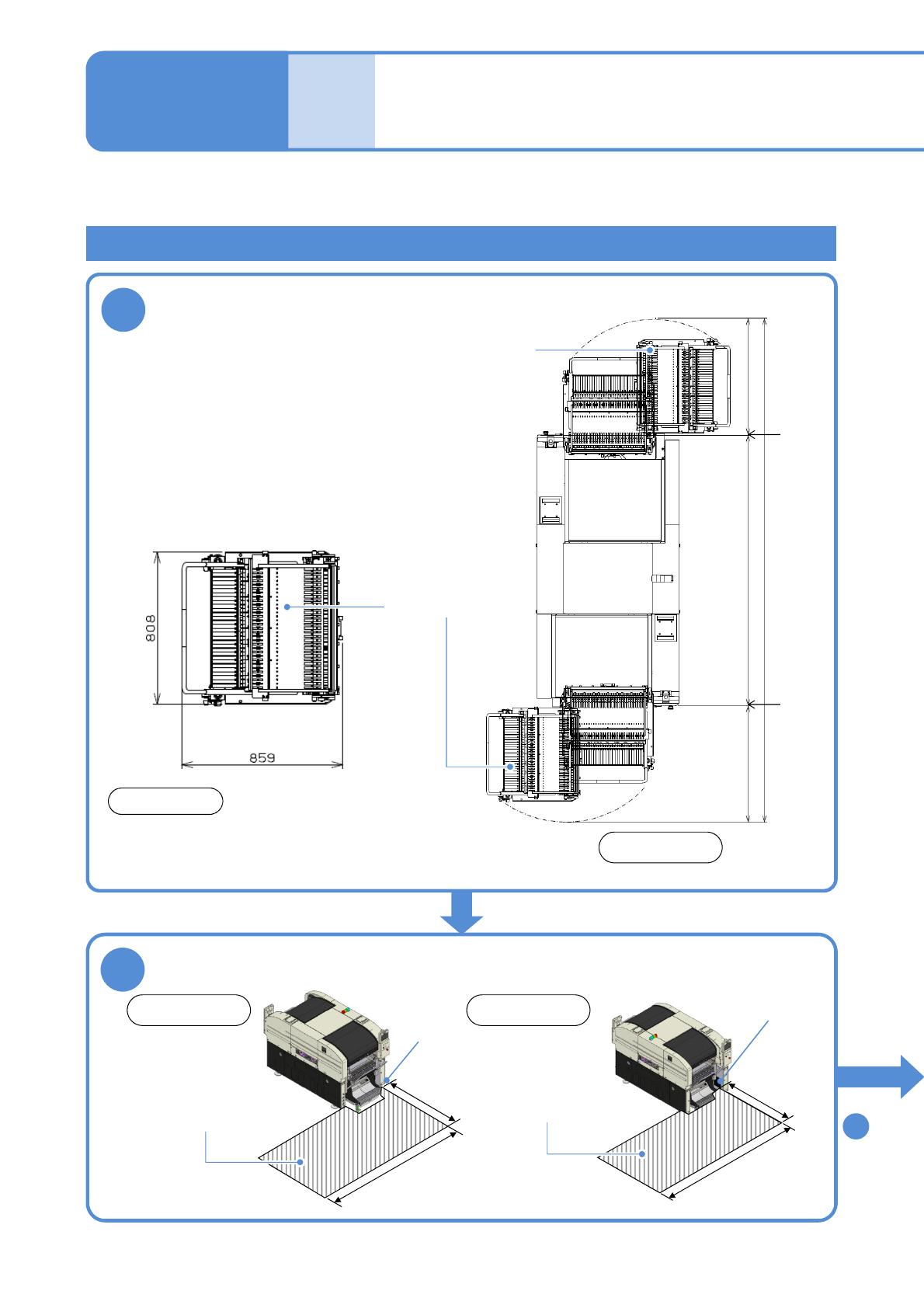 808

859