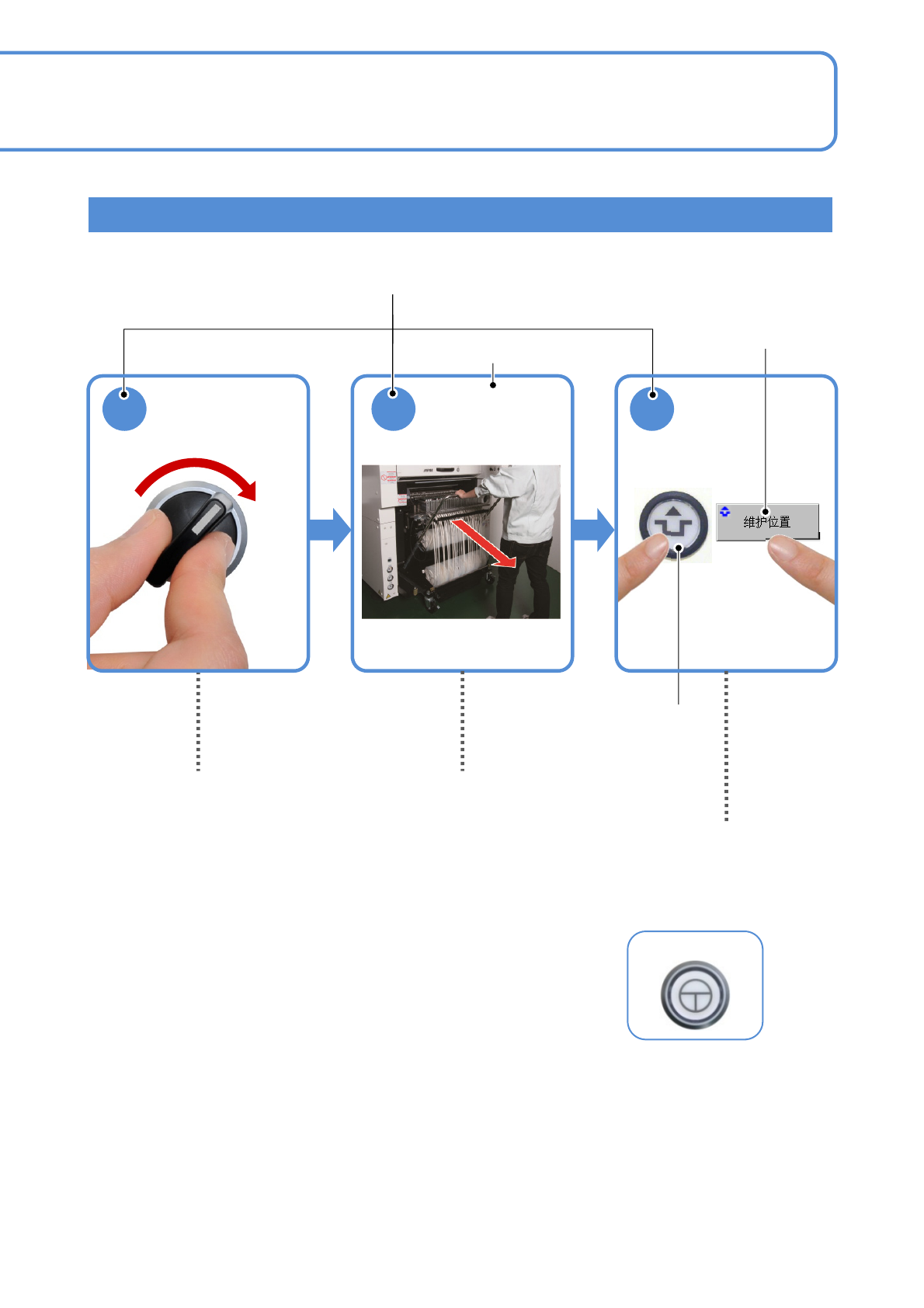 维护位置