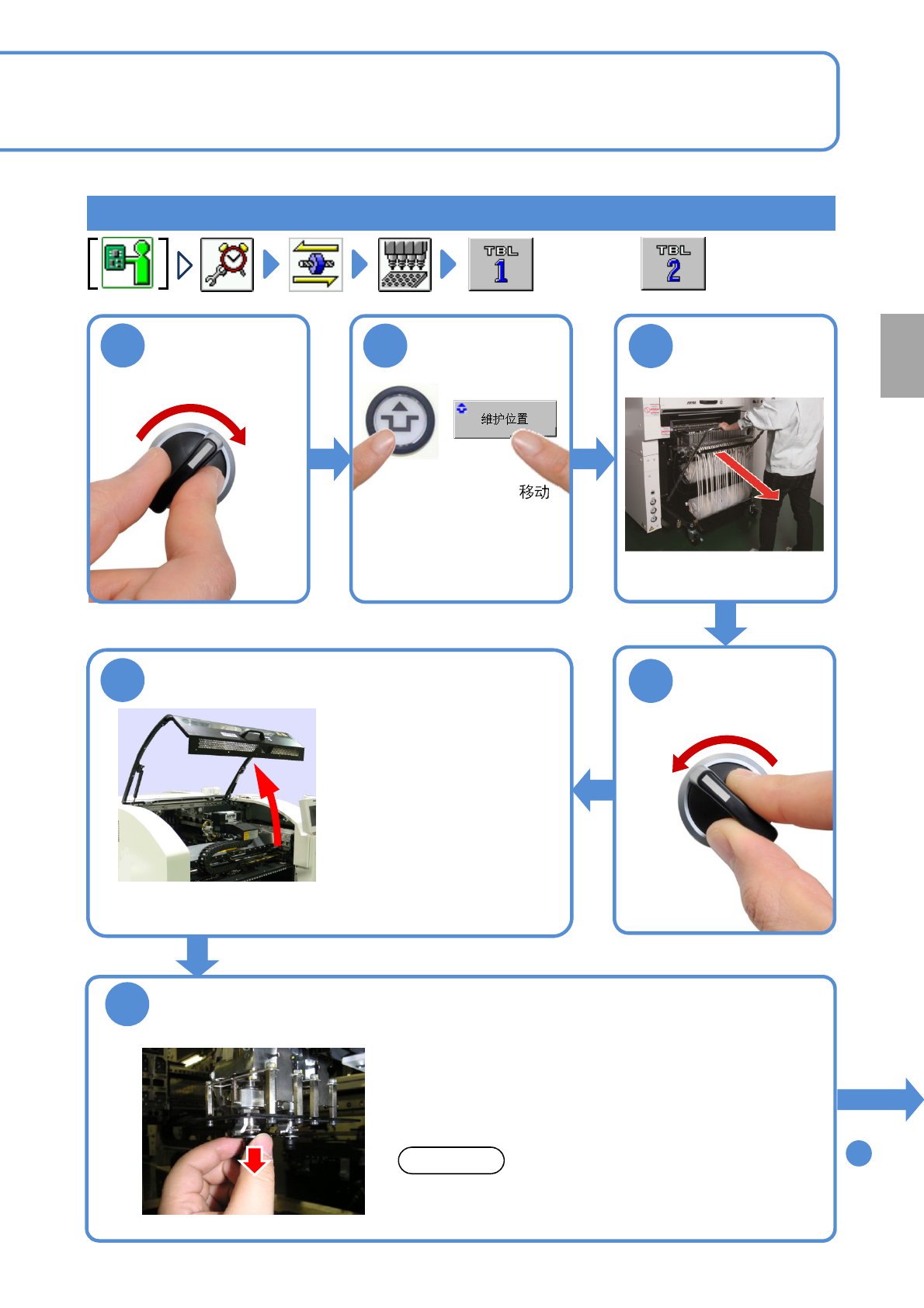 TBL 1

TBL 2

维护位置

移动