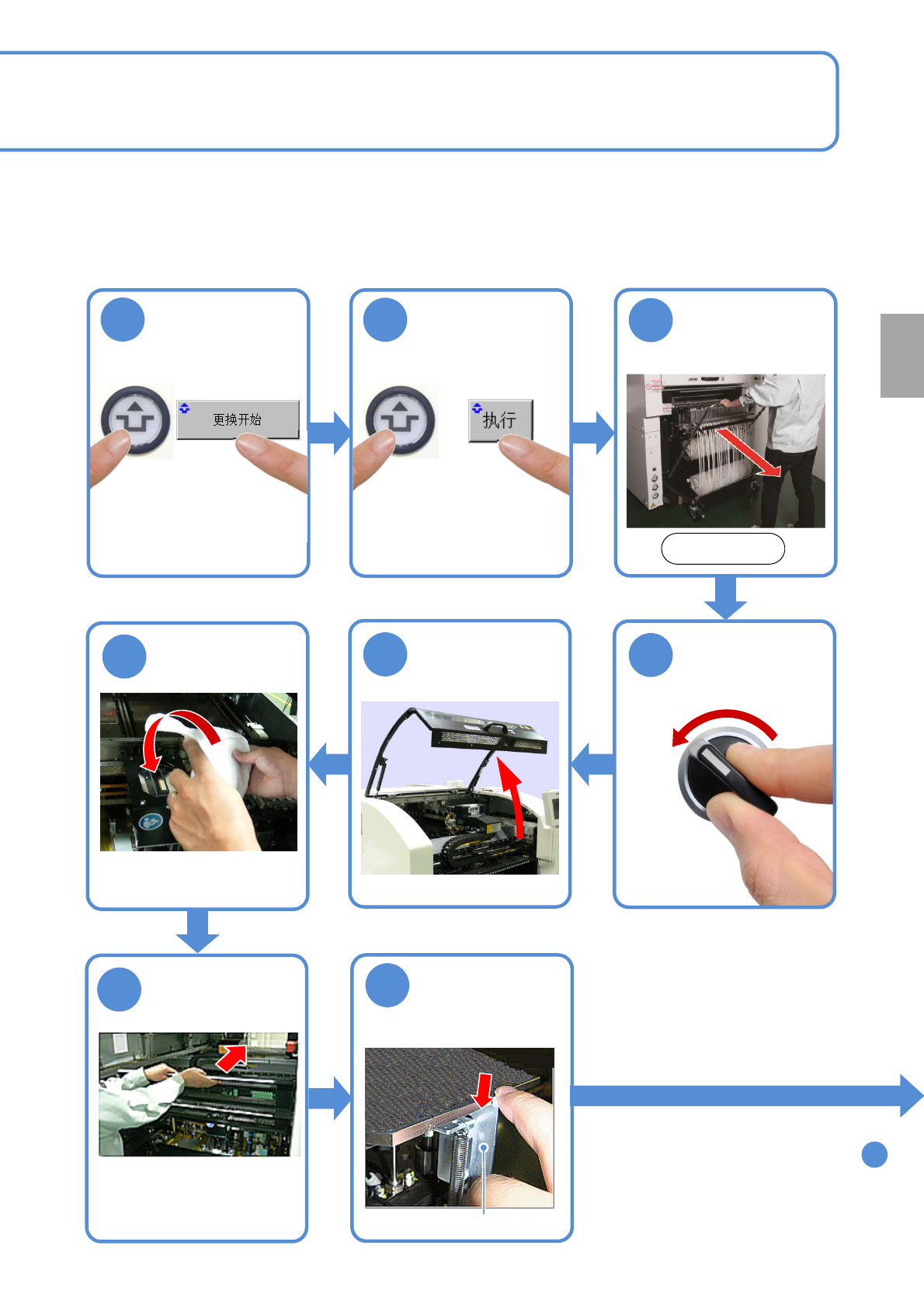 更换开始

执行