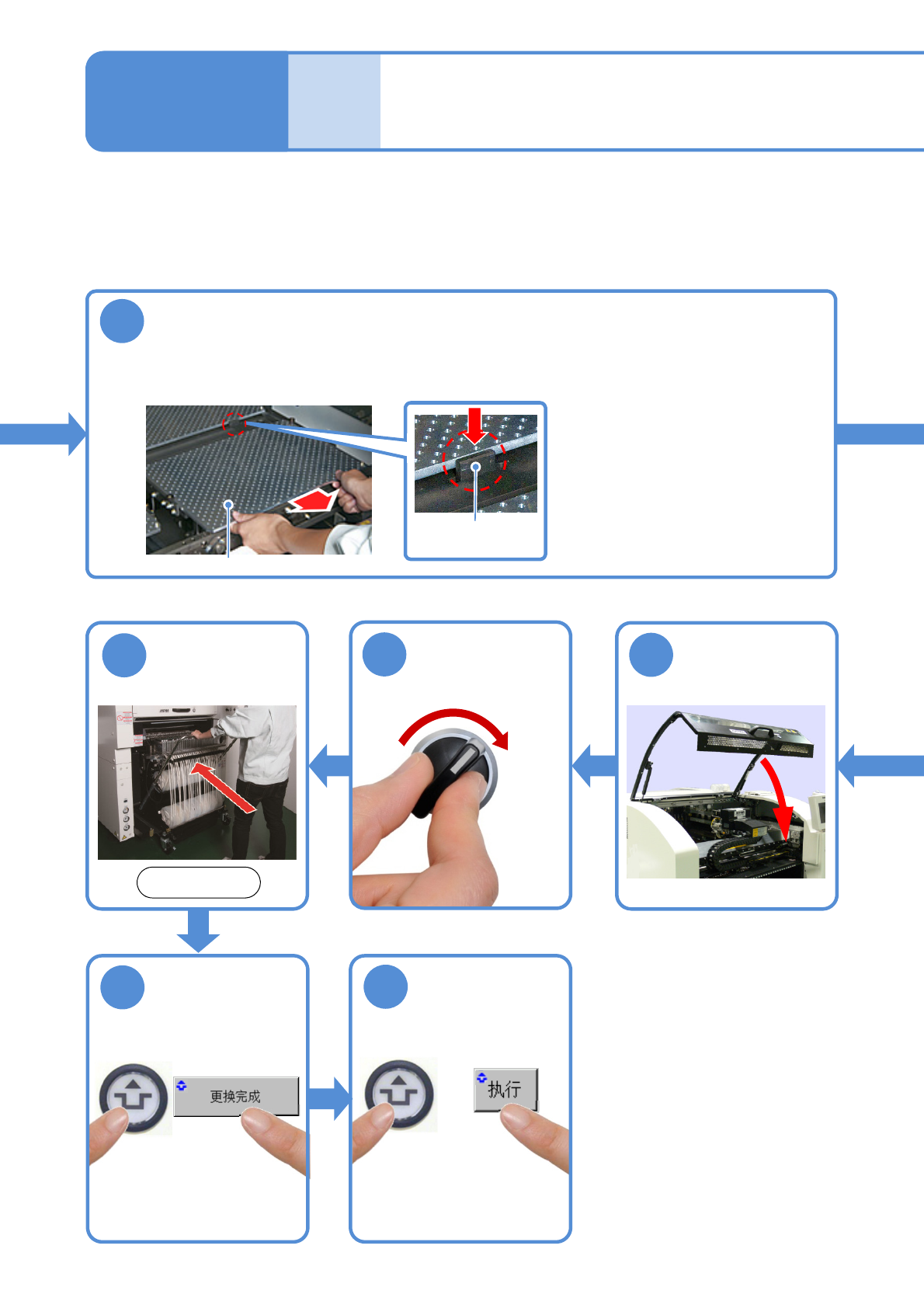 更换完成

执行