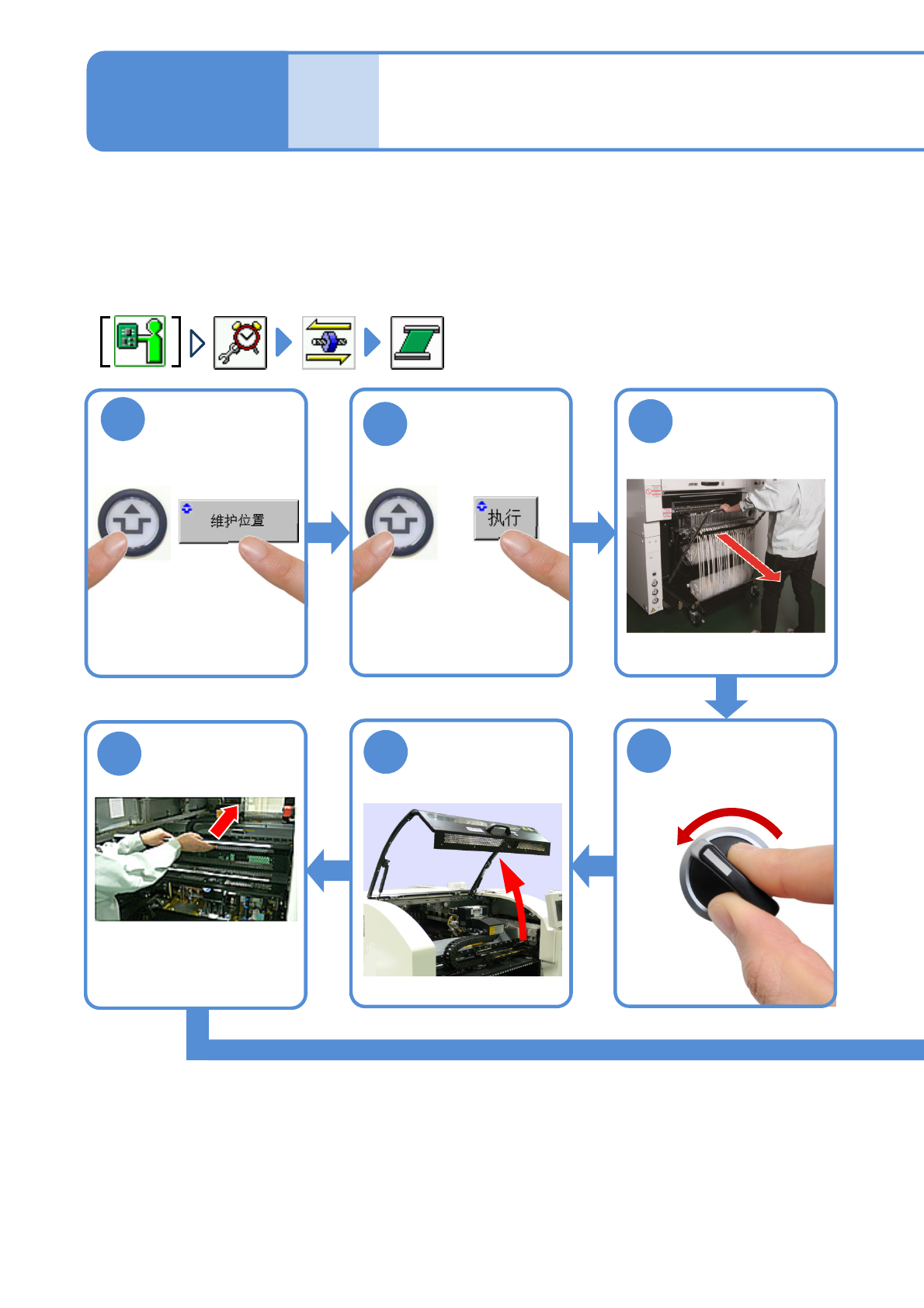 维护位置

执行