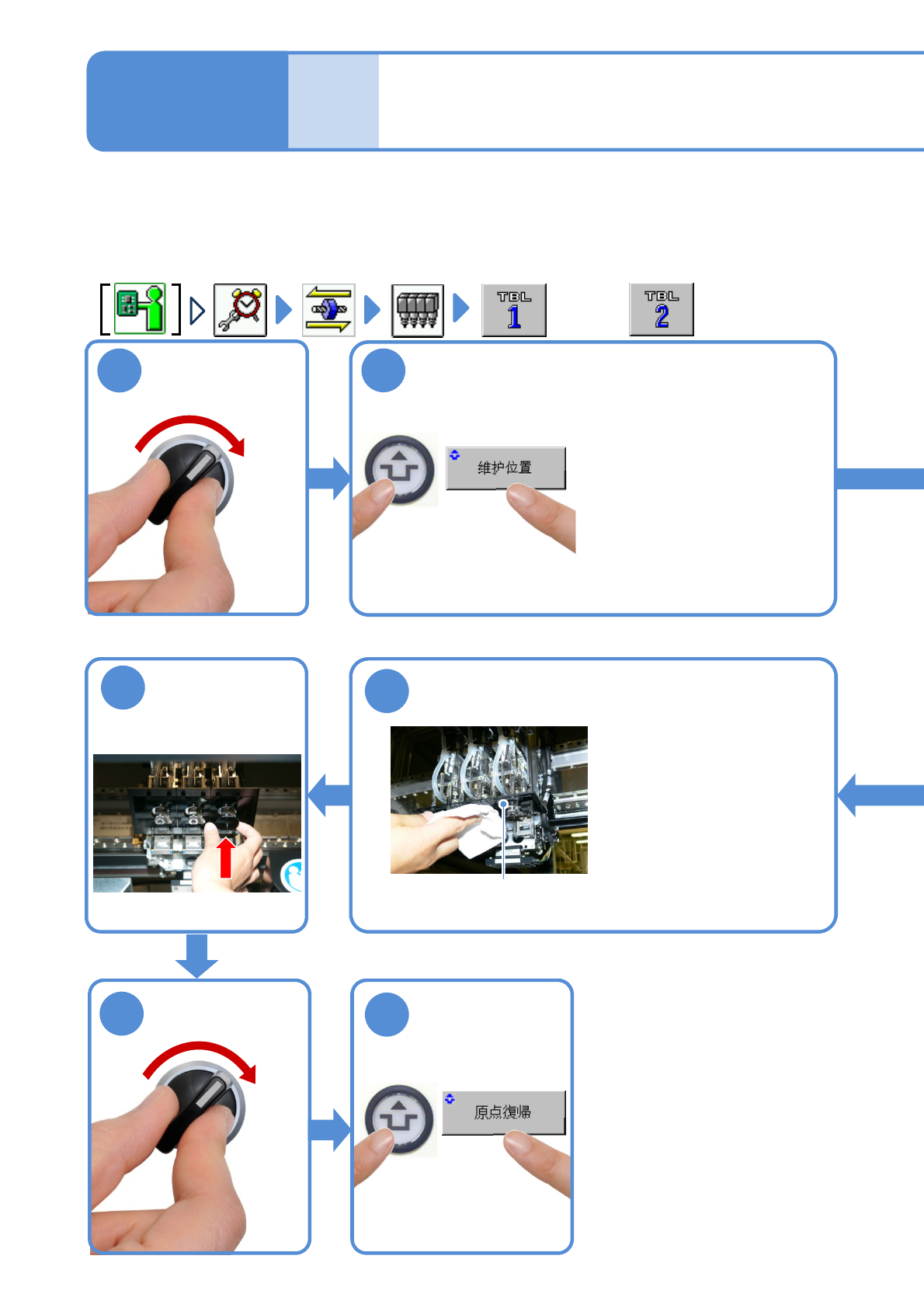 TBL 1

TBL 2

维护位置

原点復帰