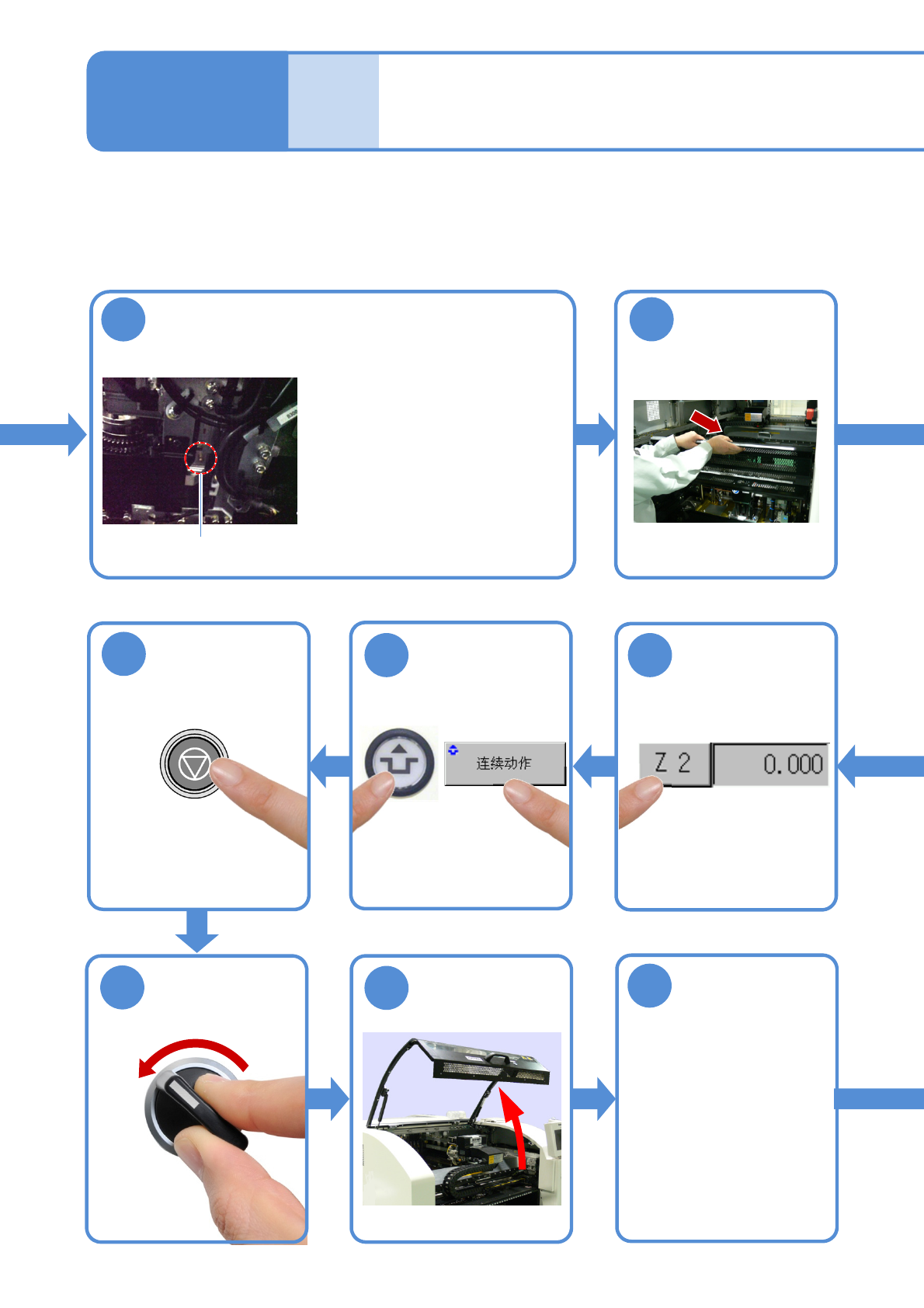 连续动作

Z 2

0.000