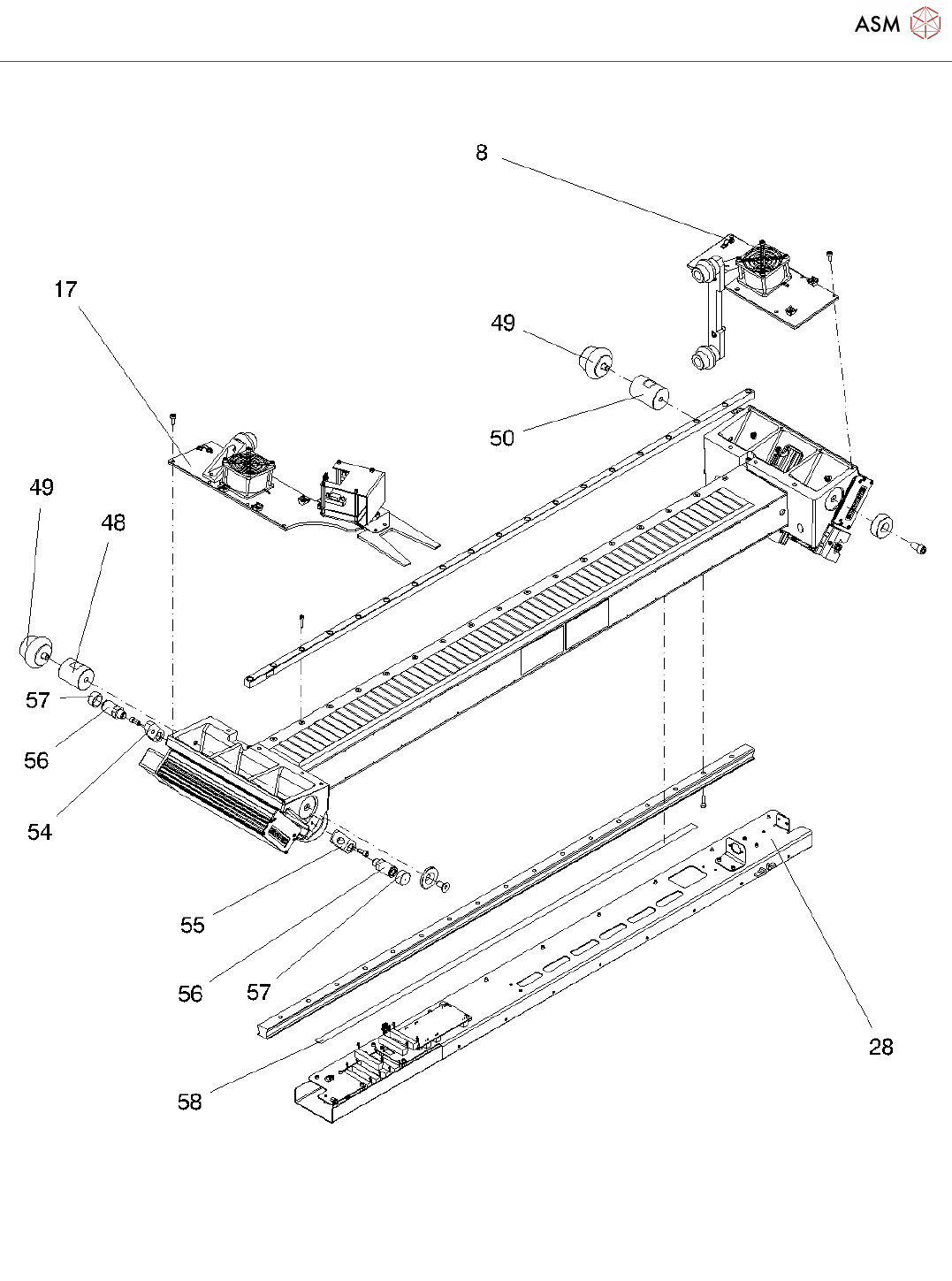 ASM

8

17

49

50

49

48

57

56

54

55

56

57

58

28