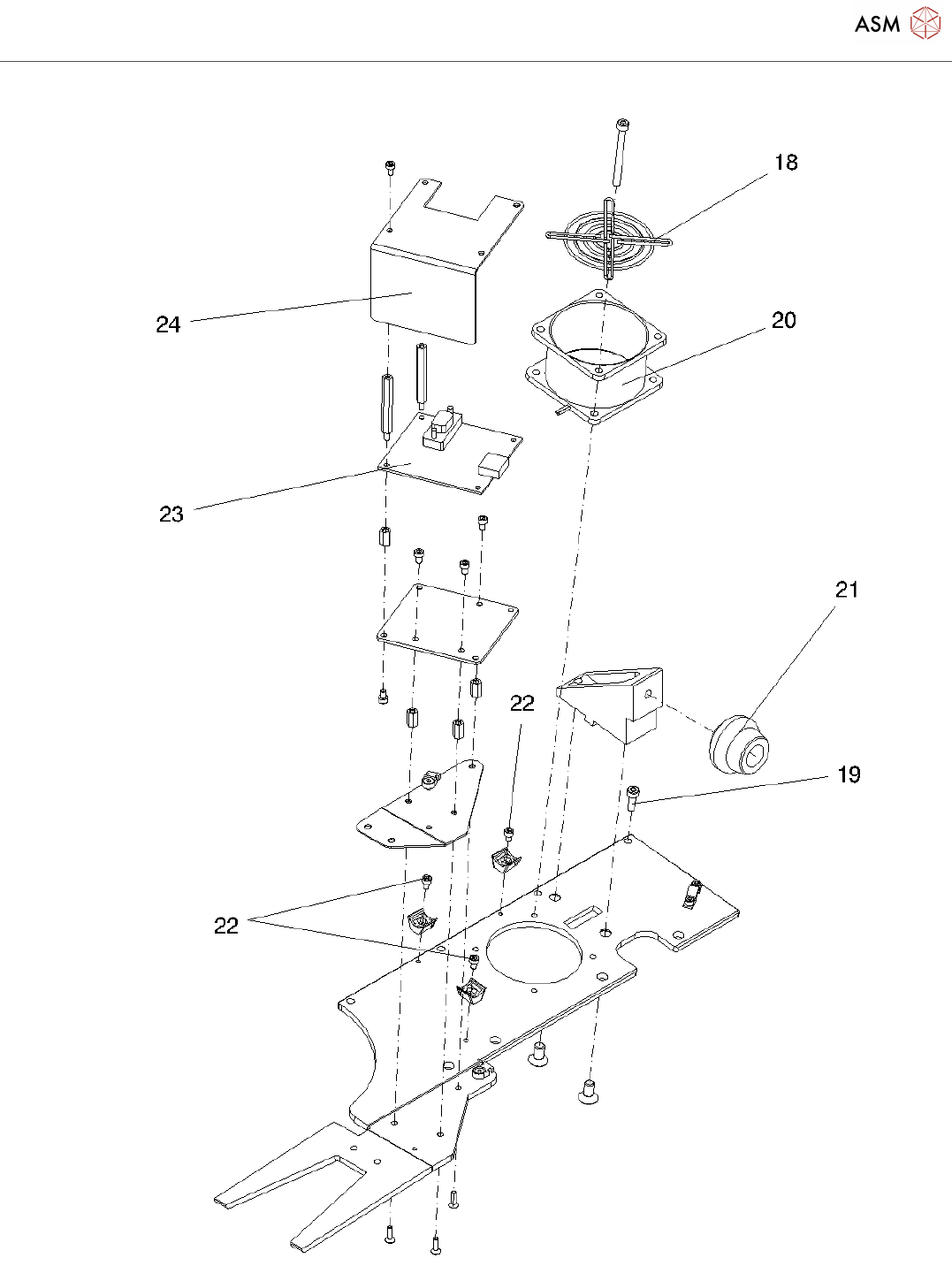 ASM

18

24

20

23

21

22

19

22