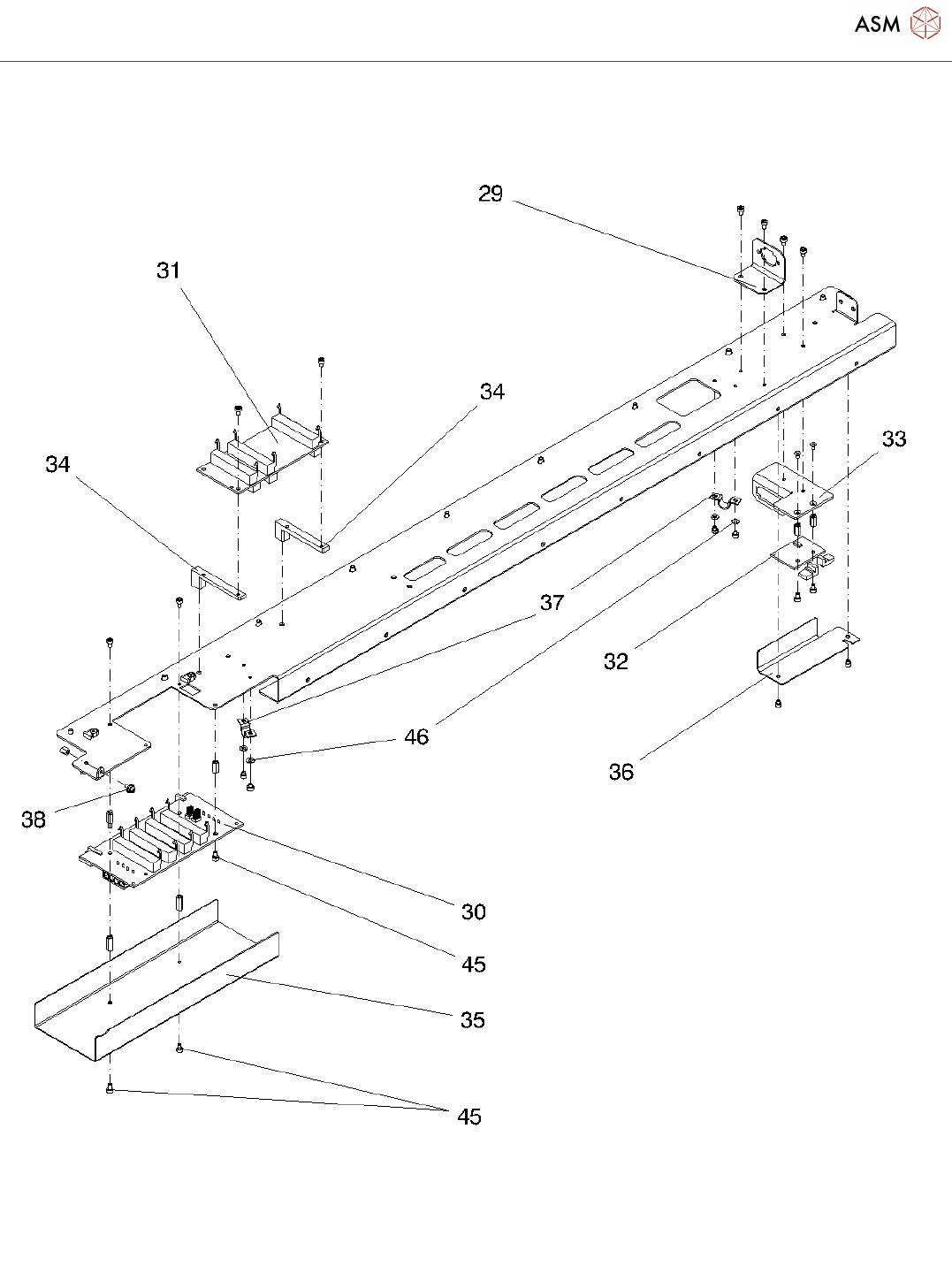 ASM

29

31

34

34

33

37

32

46

36

38

30

45

35

45