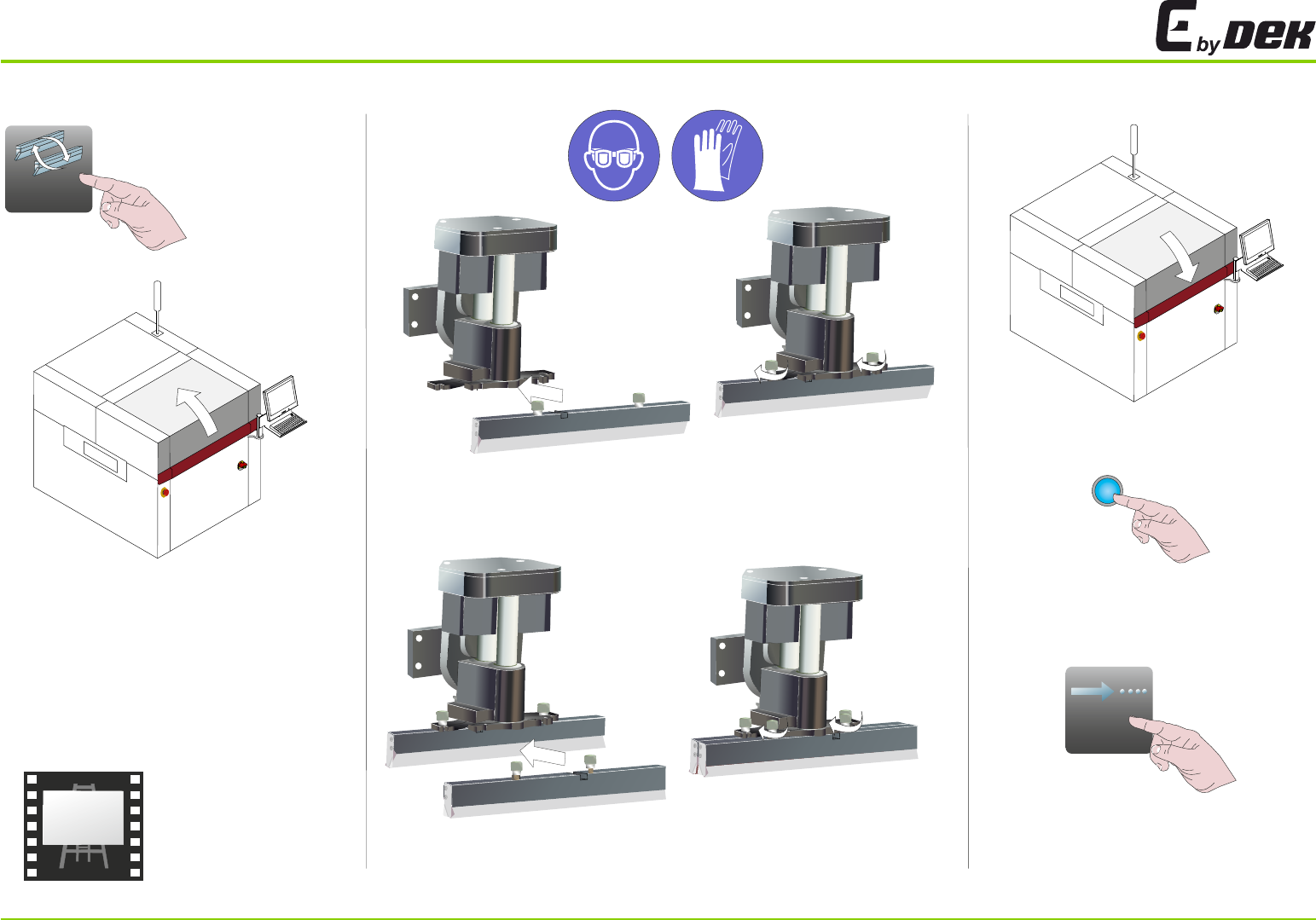 E by DEK