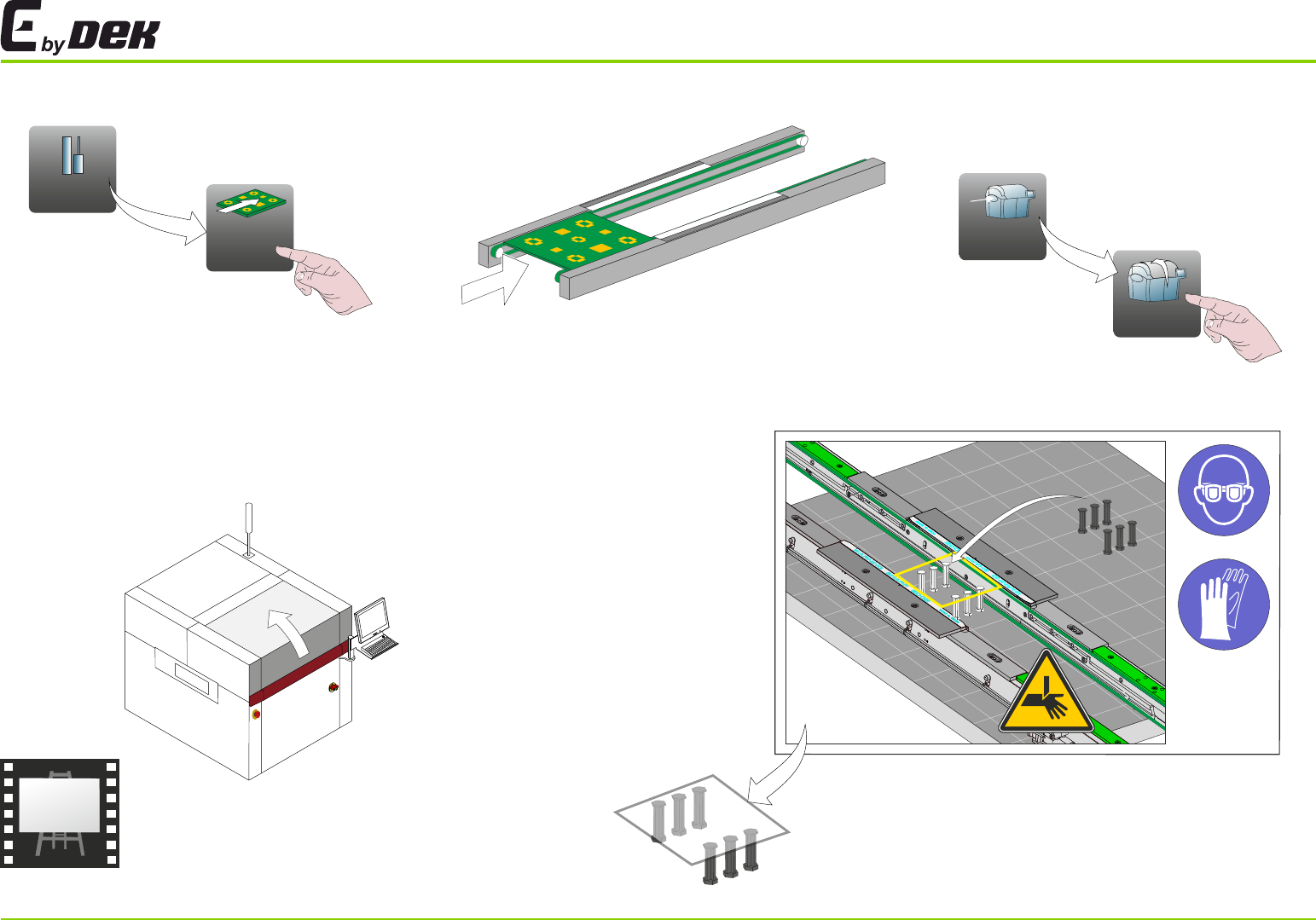 E by DEK