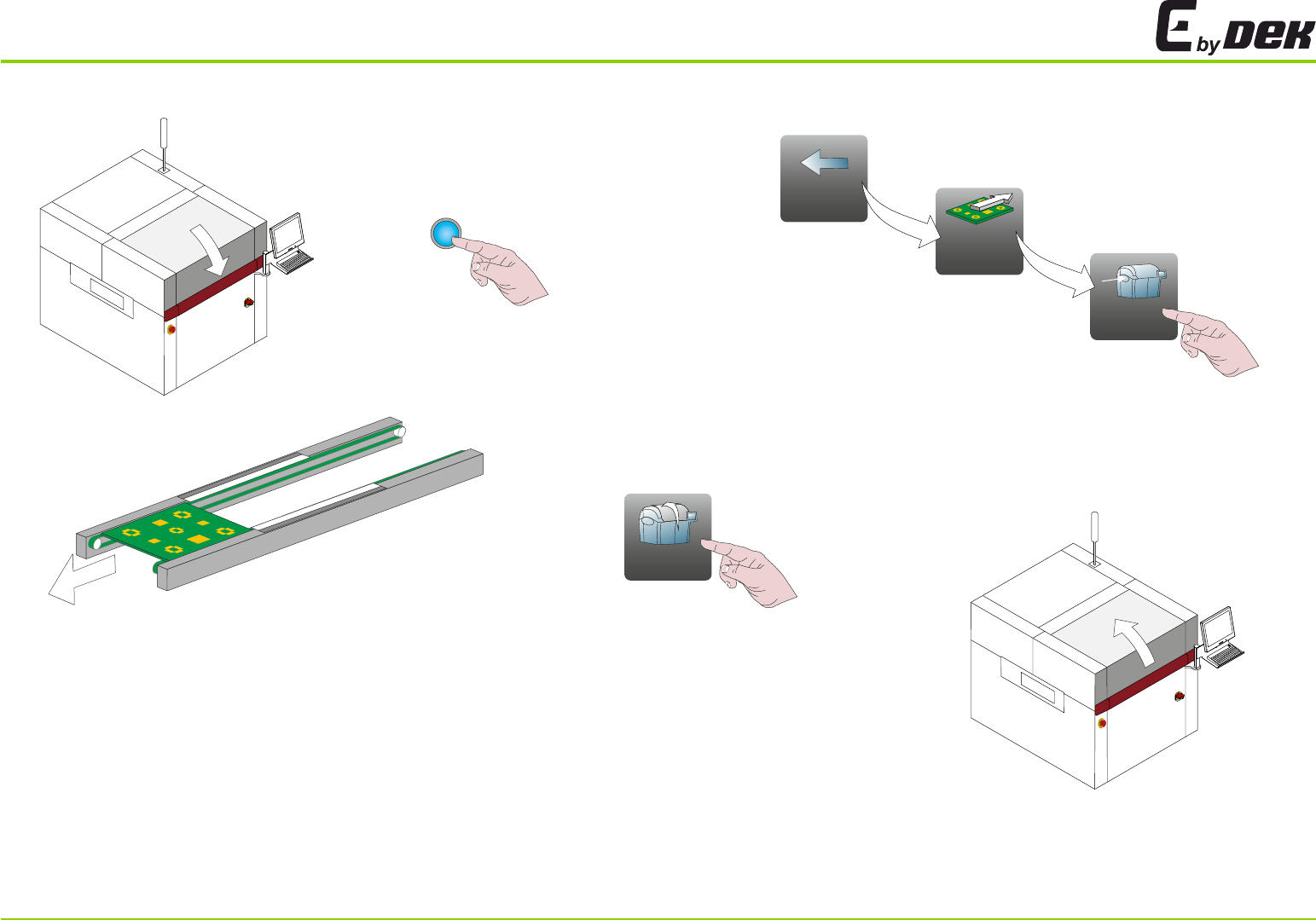 E by DEK