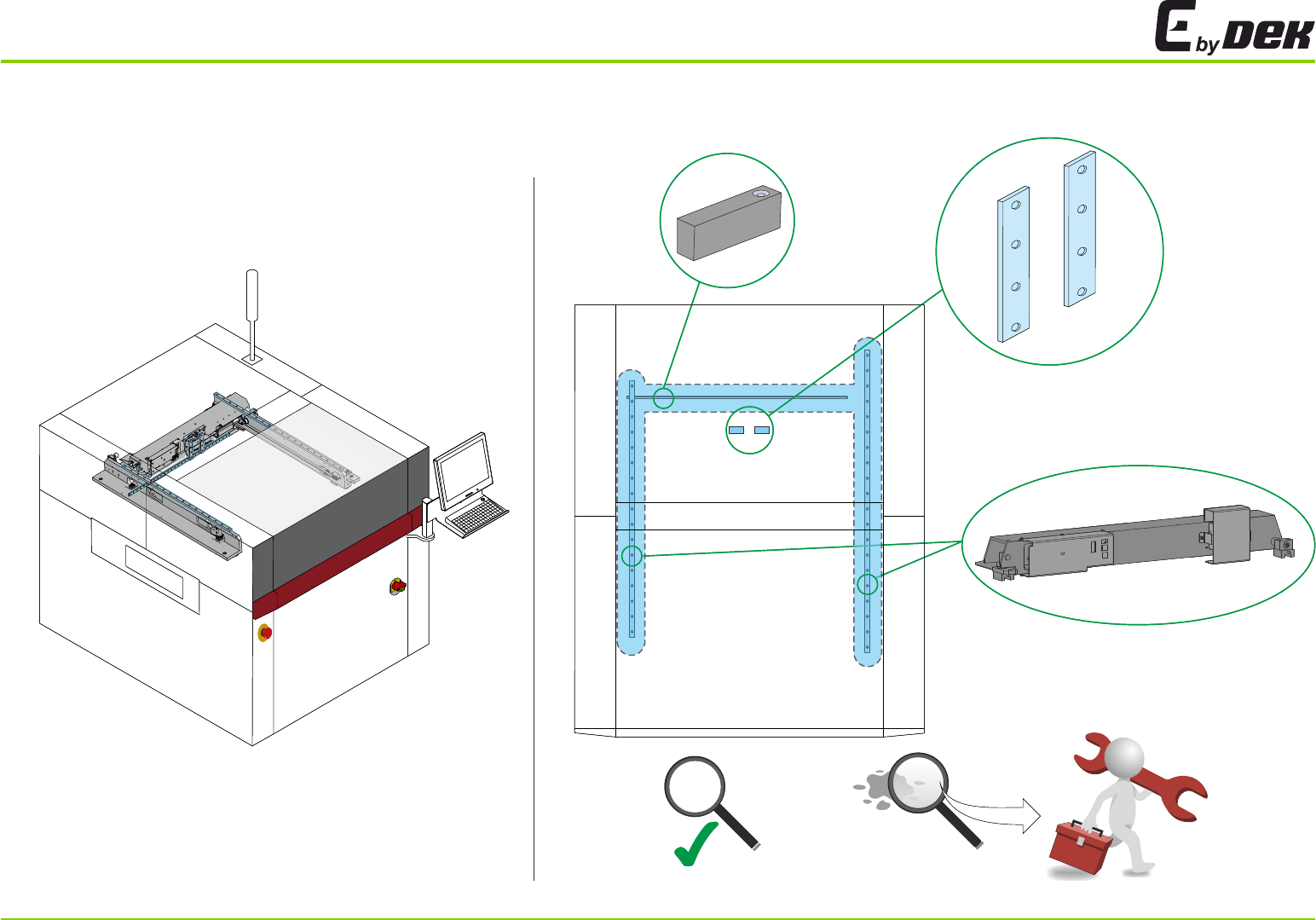 E by DEK