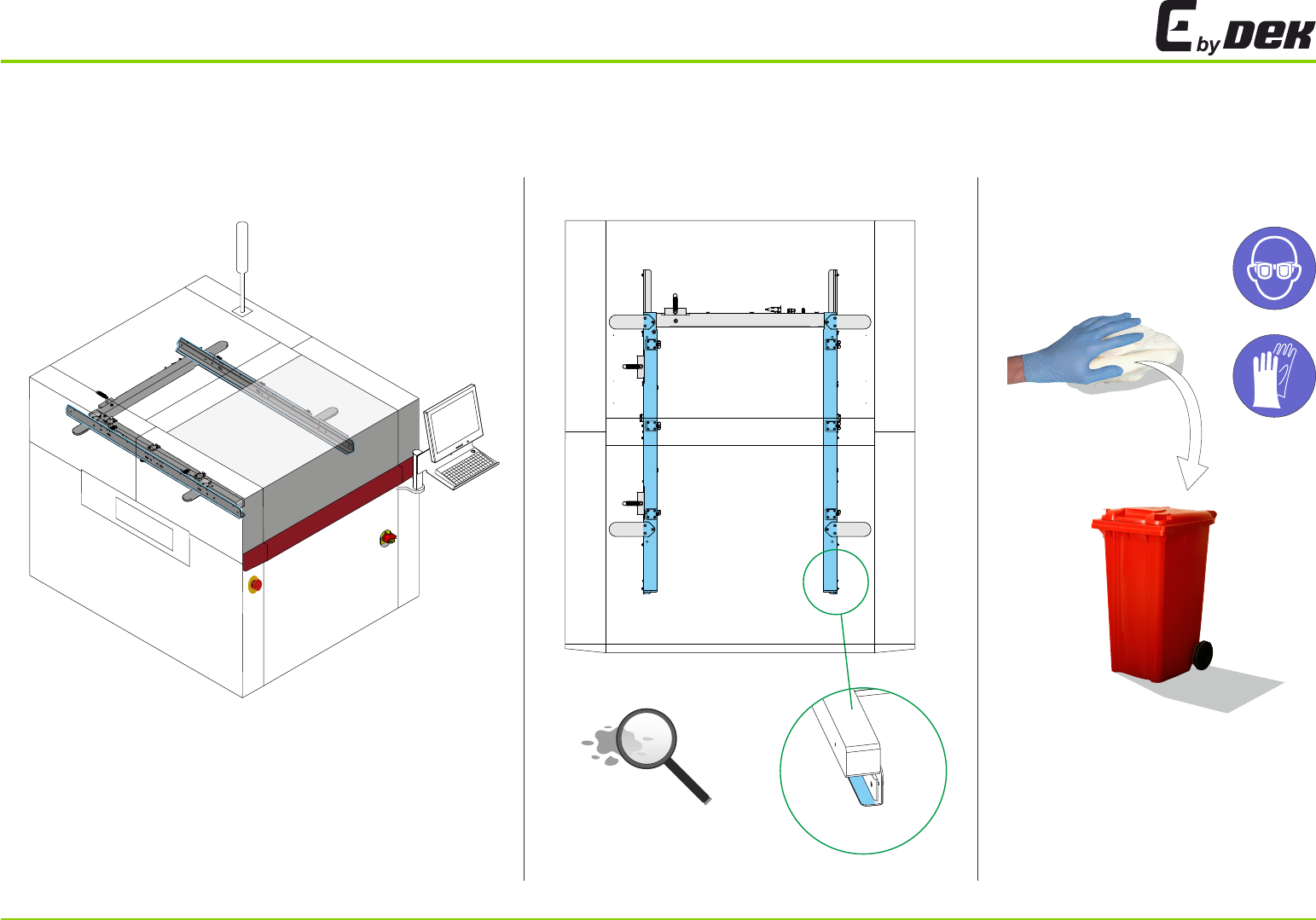 E by DEK