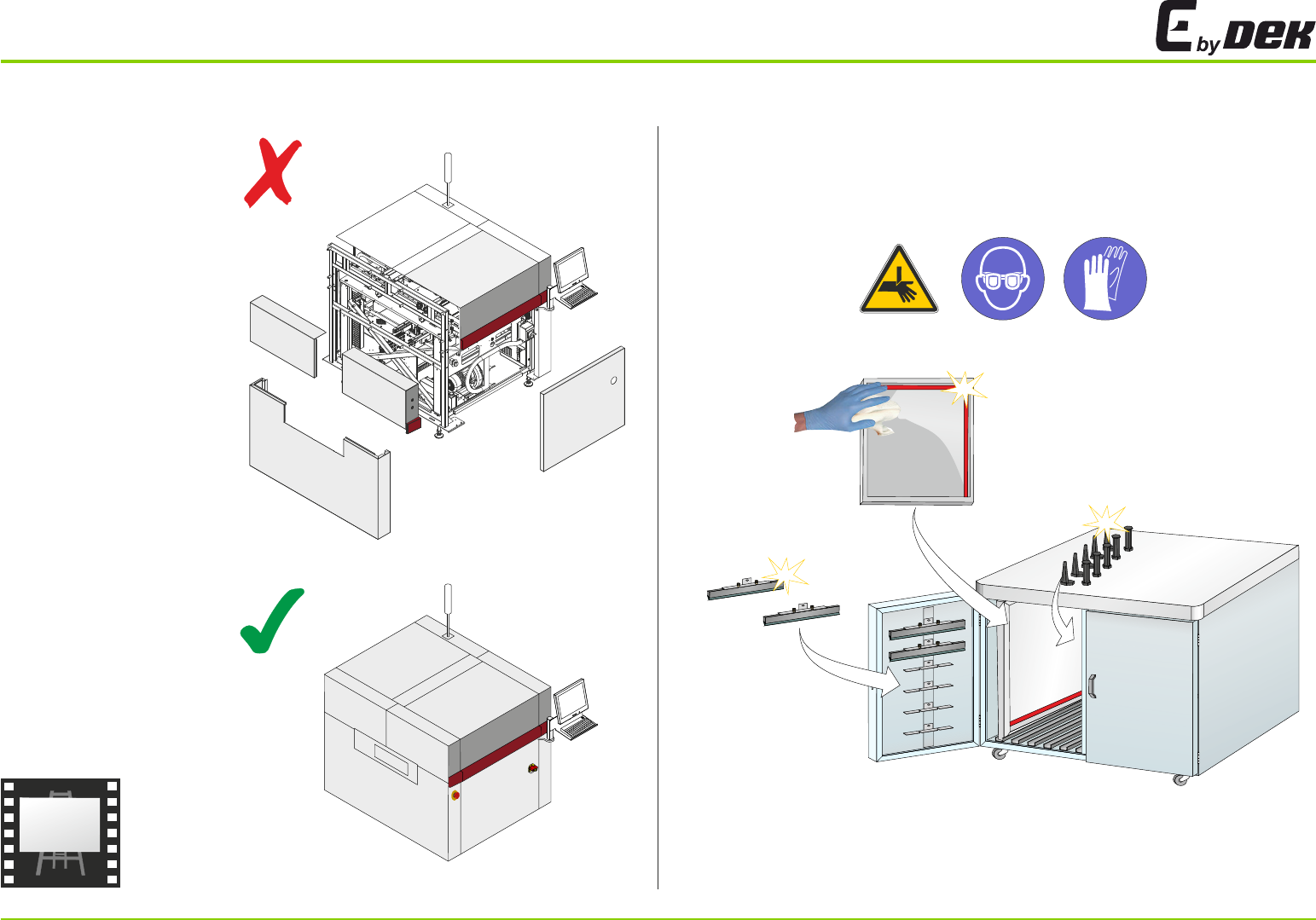 E by DEK