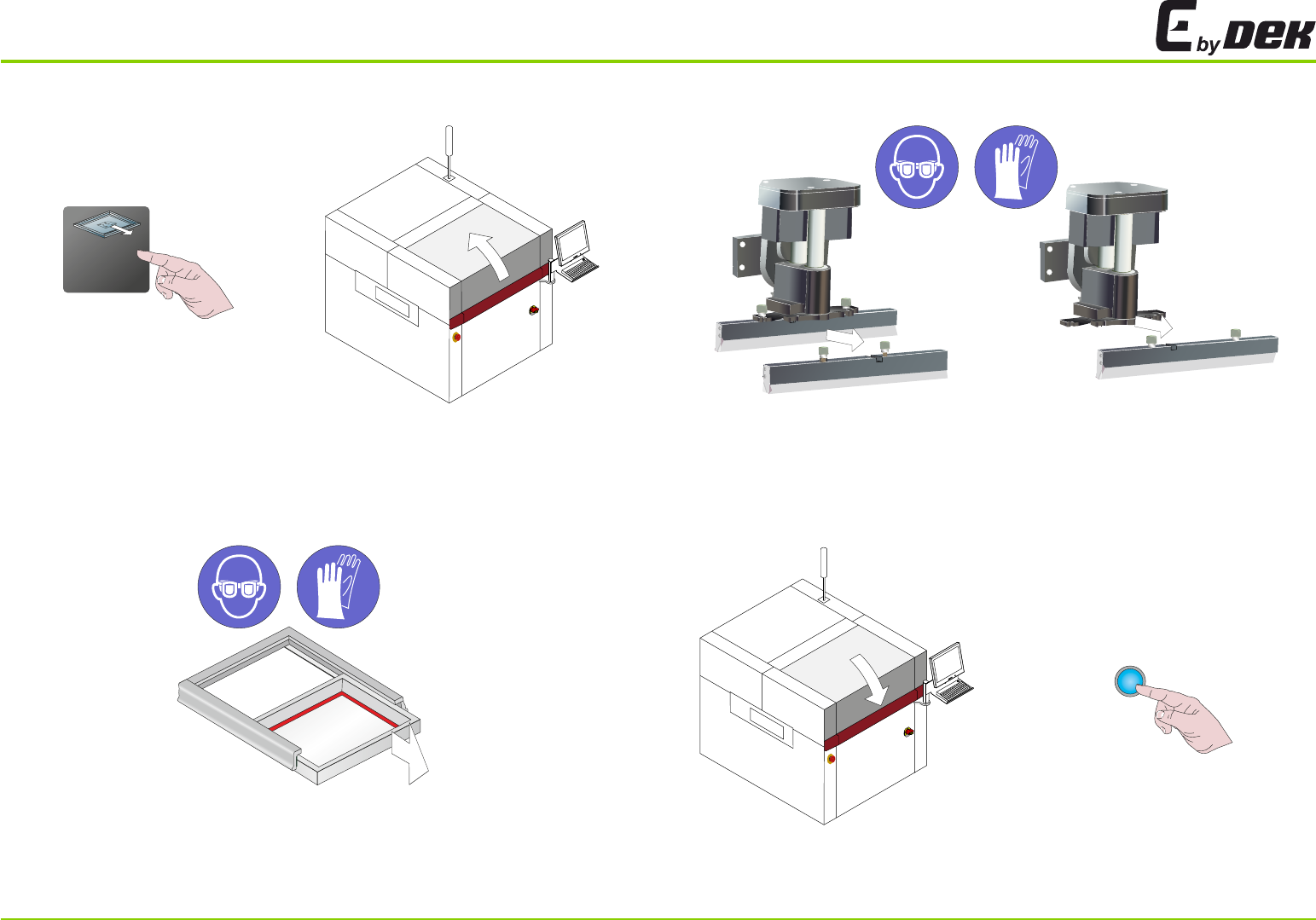 E by DEK