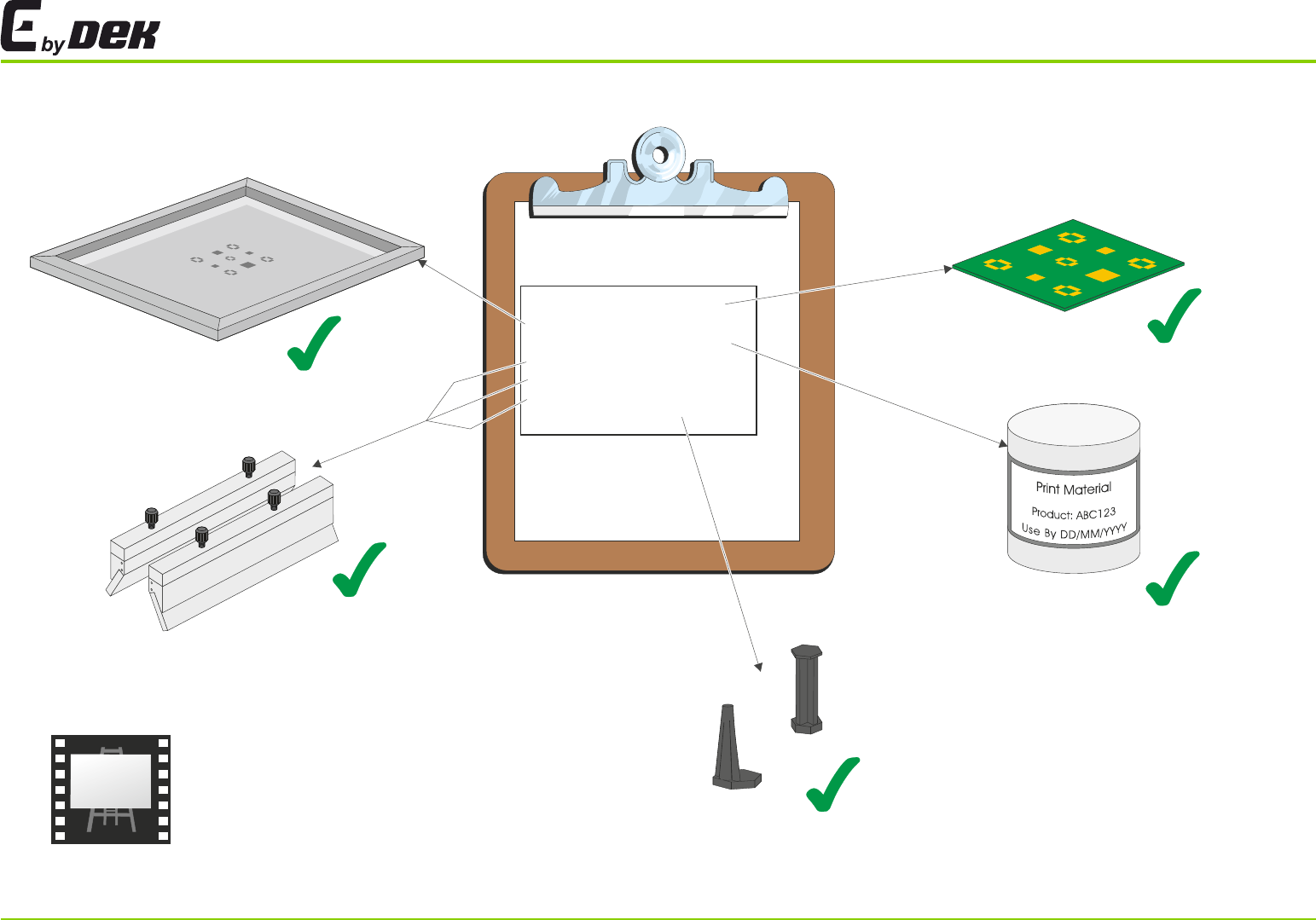 E by DEK

Print Material
Product: ABC123
Use By DD/MM/YYYY