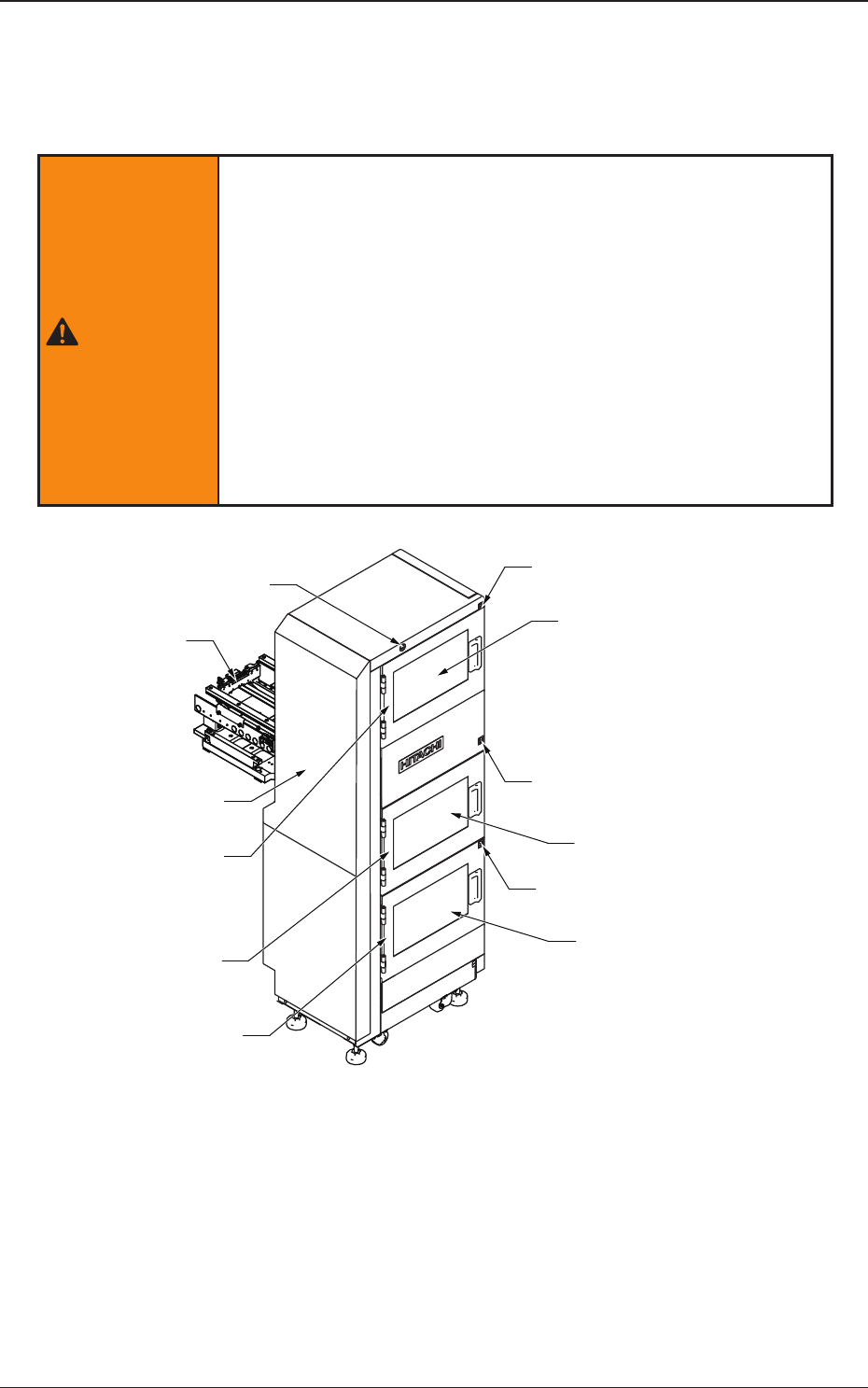 HITACHI