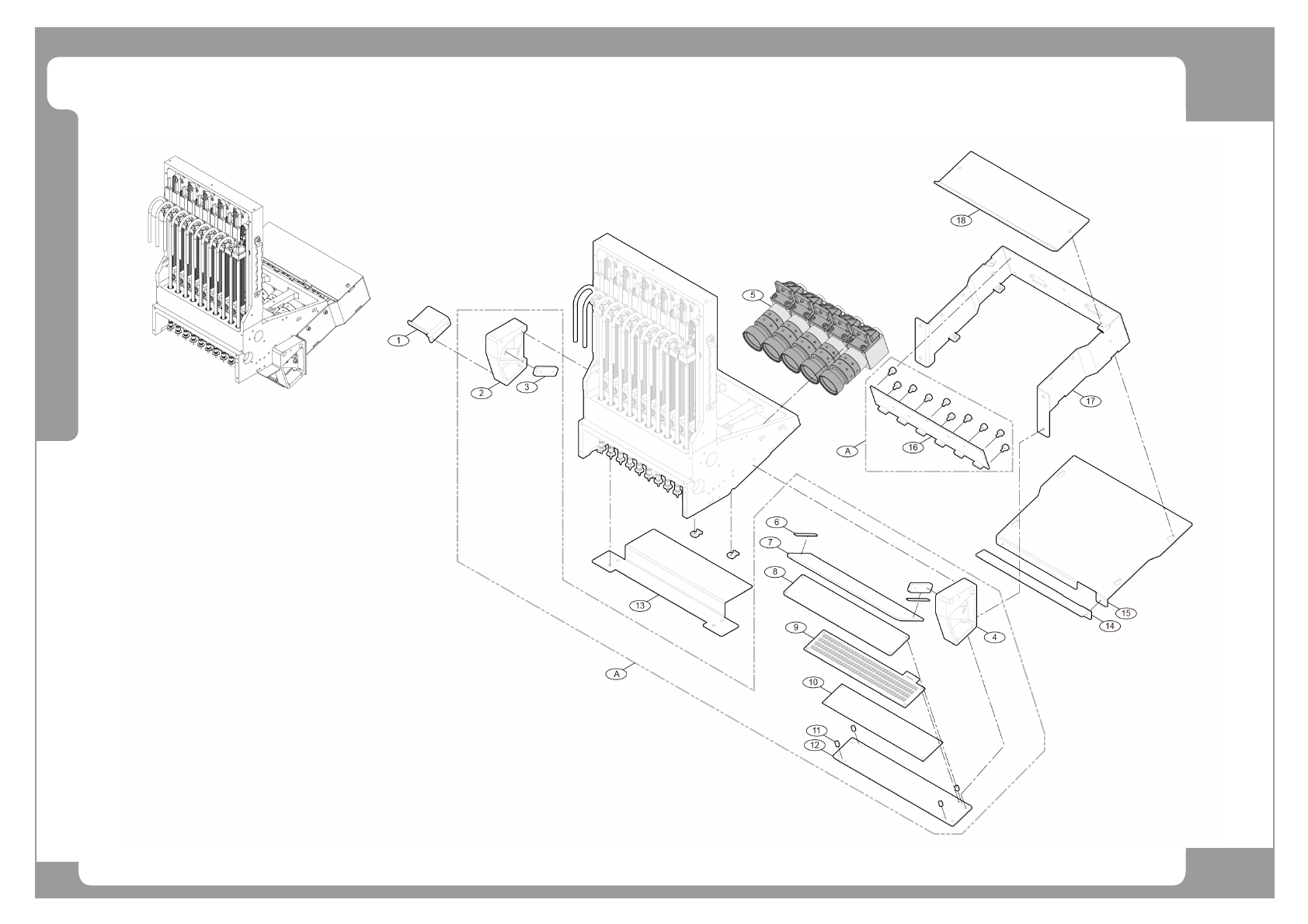 18
5
1
2
3
17
A
16
6
7
8
13
4
15
14
9
A
10
11
12