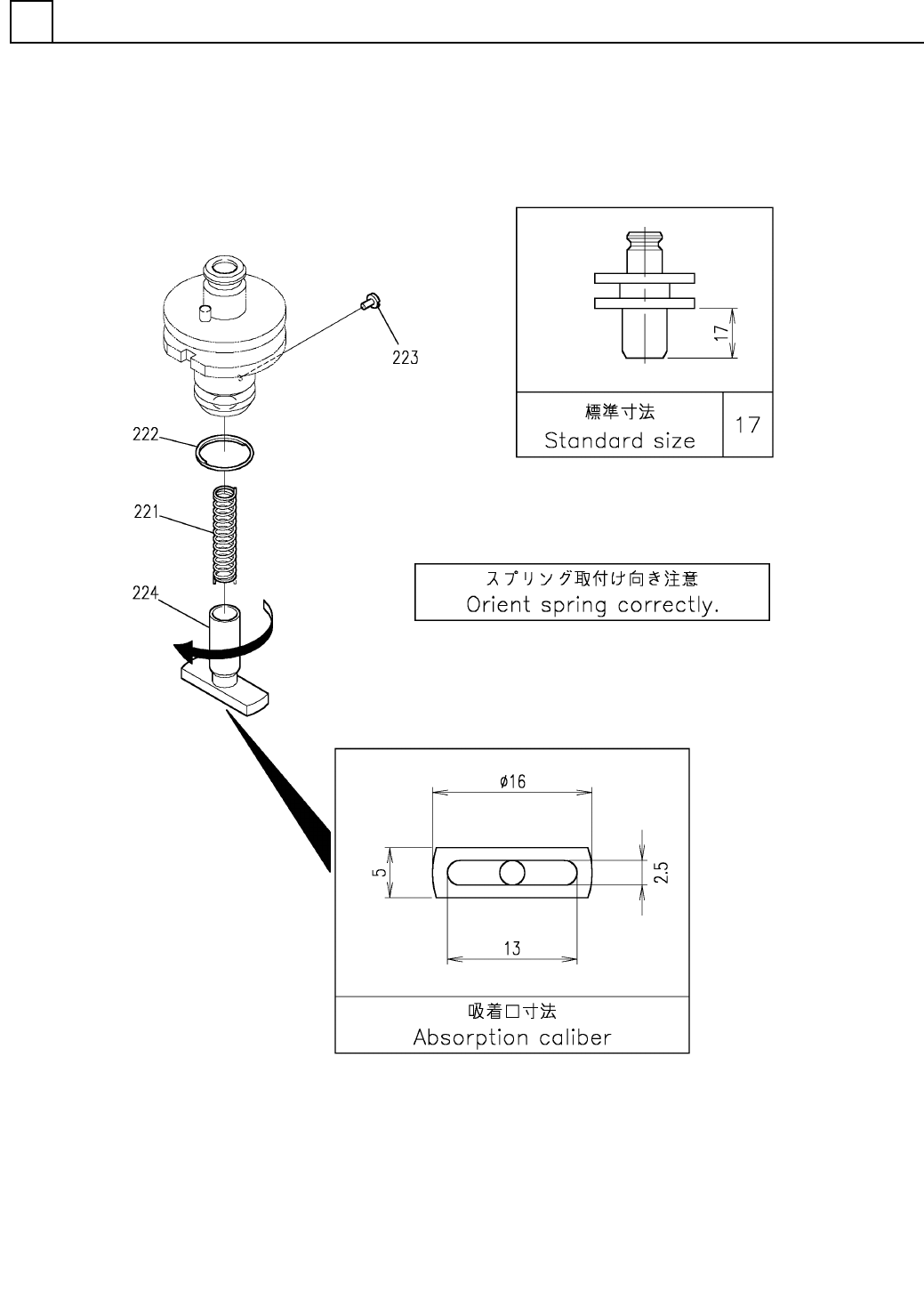 223

222

221

224

17

| 標準寸法 Standard size | 17 |
|---|---|

スプリング取付け向き注意
Orient spring correctly.

ø16

5

2.5

13

吸着口寸法
Absorption caliber