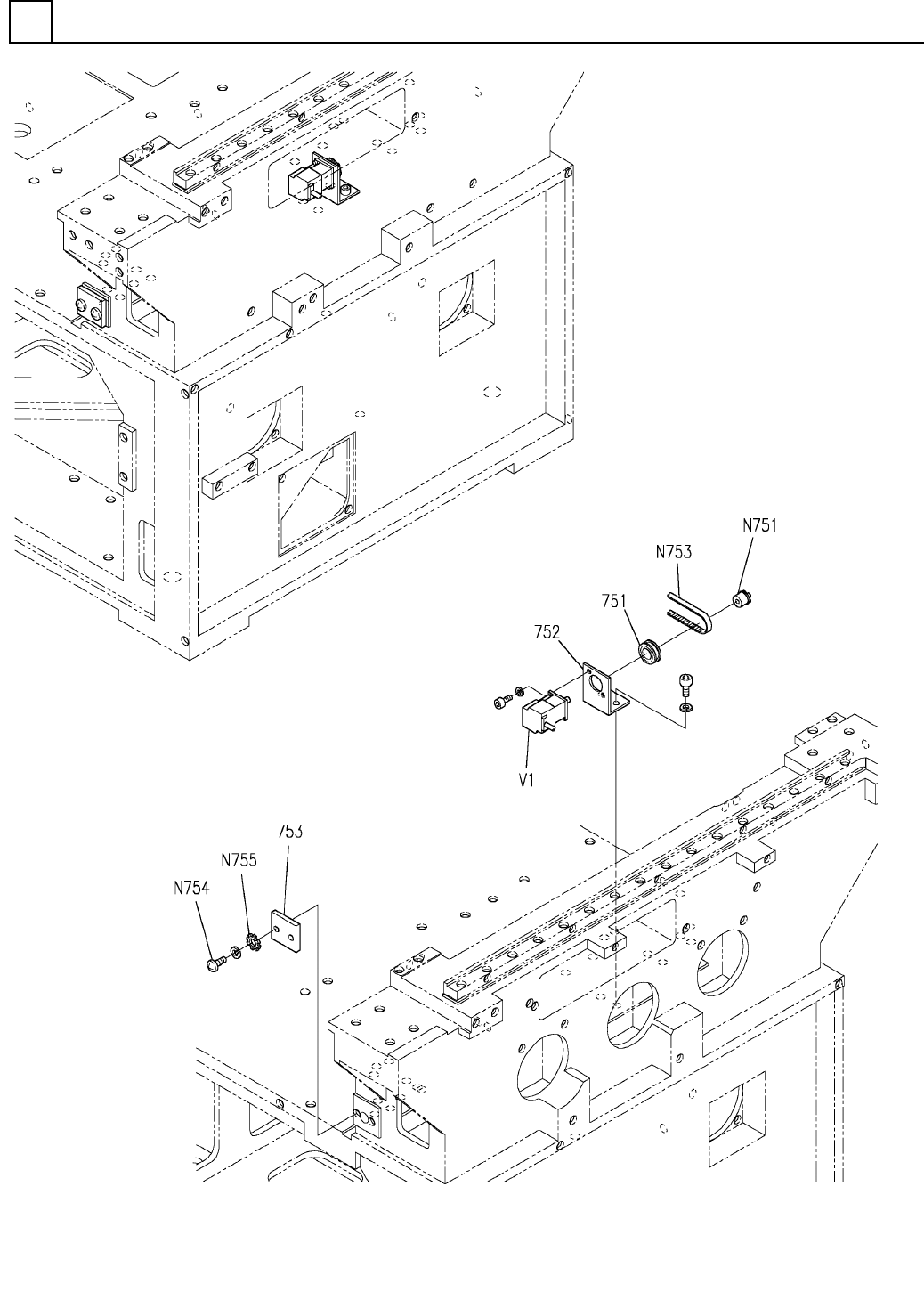 N751
N753
751
752
V1
753
N755
N754